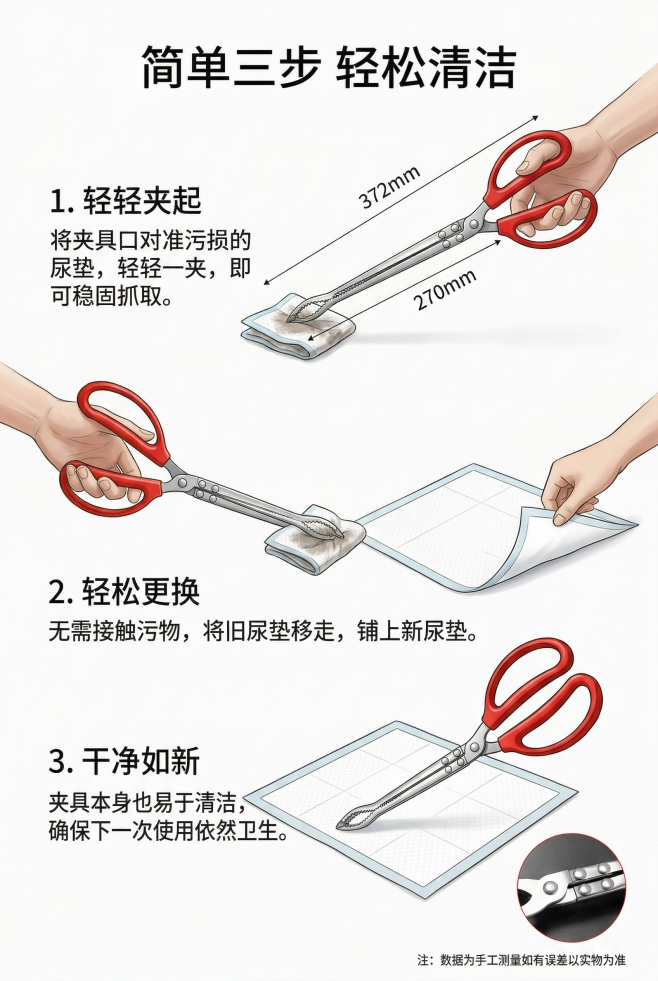 简单三步 轻松清洁

1. 轻轻夹起

将夹具口对准污损的尿垫，轻轻一夹，即可稳固抓取。

372mm

270mm

2. 轻松更换

无需接触污物，将旧尿垫移走，铺上新尿垫。

3. 干净如新

夹具本身也易于清洁，确保下一次使用依然卫生。

注：数据为手工测量如有误差以实物为准