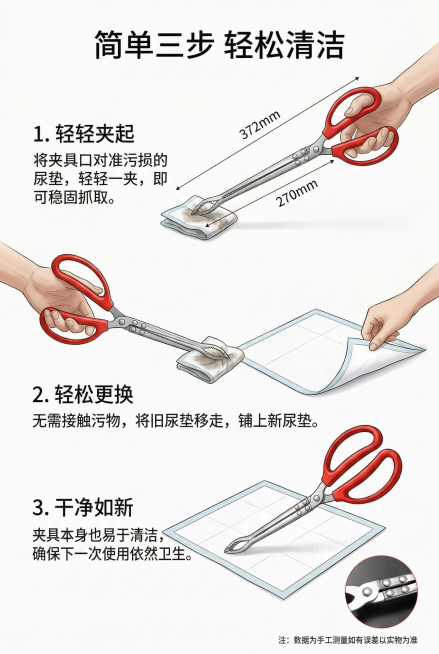 简单三步 轻松清洁

1. 轻轻夹起
将夹具口对准污损的尿垫，轻轻一夹，即可稳固抓取。

372mm

270mm

2. 轻松更换
无需接触污物，将旧尿垫移走，铺上新尿垫。

3. 干净如新
夹具本身也易于清洁，确保下一次使用依然卫生。

注：数据为手工测量如有误差以实物为准