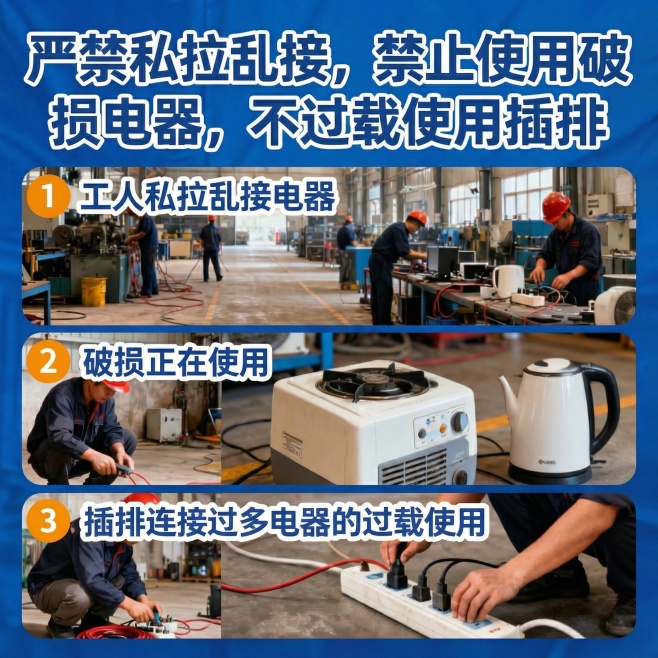 严禁私拉乱接，禁止使用破损电器，不过载使用插排

1 工人私拉乱接电器

2 破损正在使用

3 插排连接过多电器的过载使用