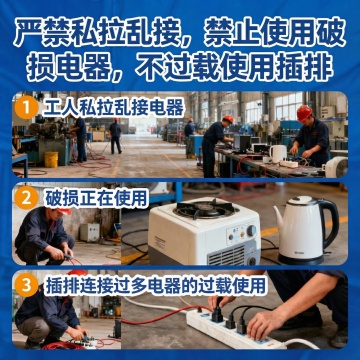 严禁私拉乱接，禁止使用破损电器，不过载使用插排

1 工人私拉乱接电器

2 破损正在使用

3 插排连接过多电器的过载使用