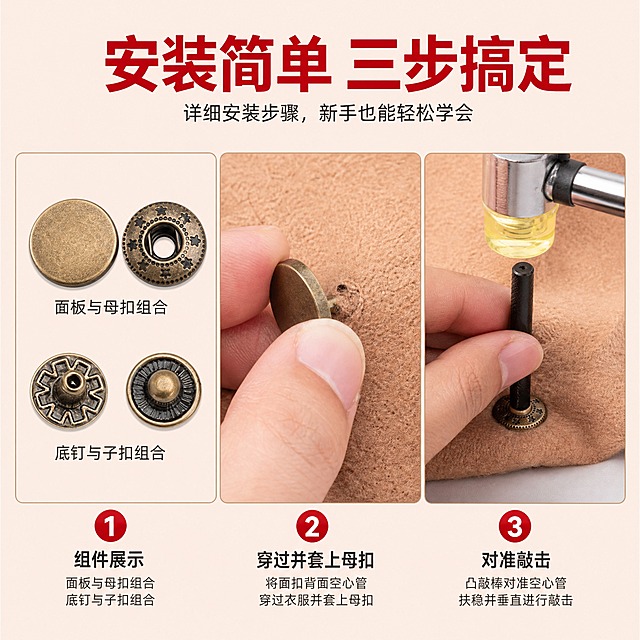 安装简单 三步搞定

详细安装步骤，新手也能轻松学会

面板与母扣组合

底钉与子扣组合

1
组件展示
面板与母扣组合
底钉与子扣组合

2
穿过并套上母扣
将面扣背面空心管
穿过衣服并套上母扣

3
对准敲击
凸敲棒对准空心管
扶稳并垂直进行敲击