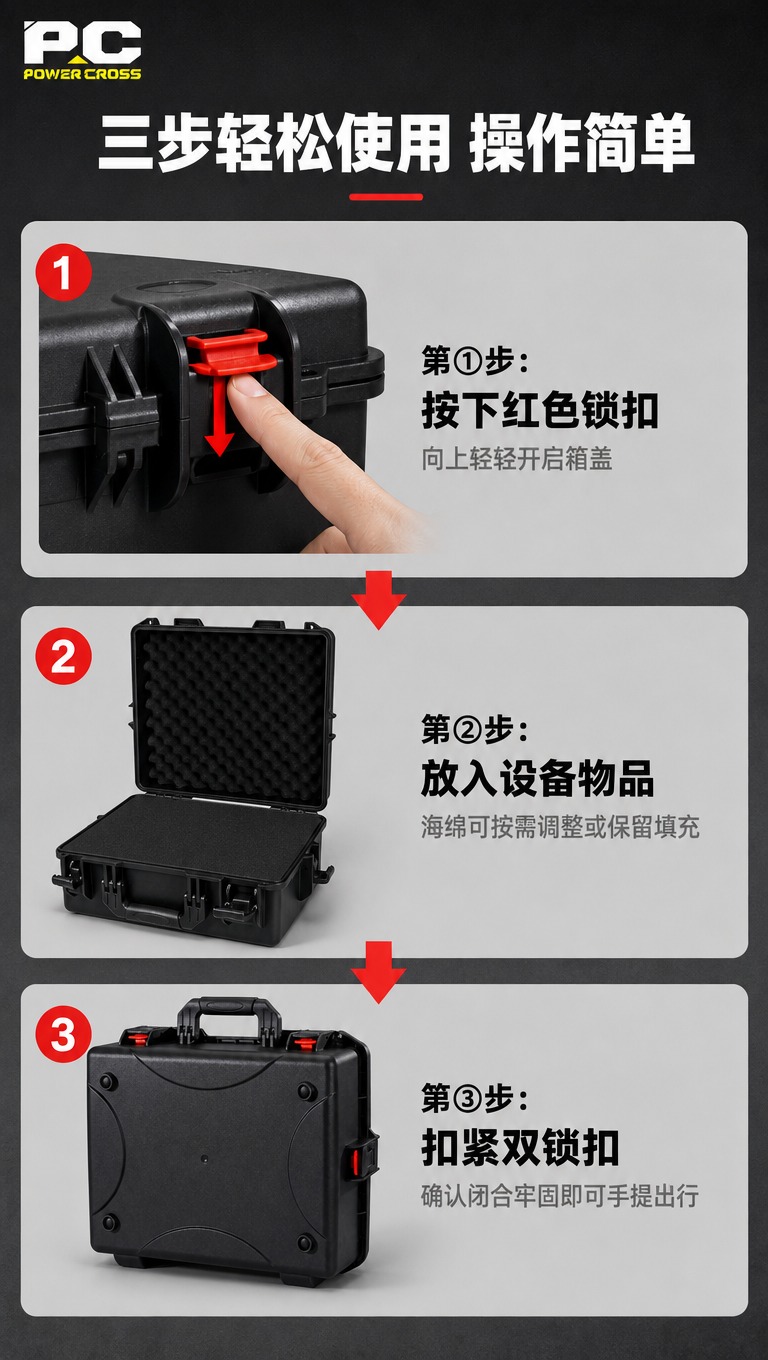 PC
POWER CROSS

三步轻松使用 操作简单

1

第①步:

按下红色锁扣

向上轻轻开启箱盖

2

第②步:

放入设备物品

海绵可按需调整或保留填充

3

第③步:

扣紧双锁扣

确认闭合牢固即可手提出行