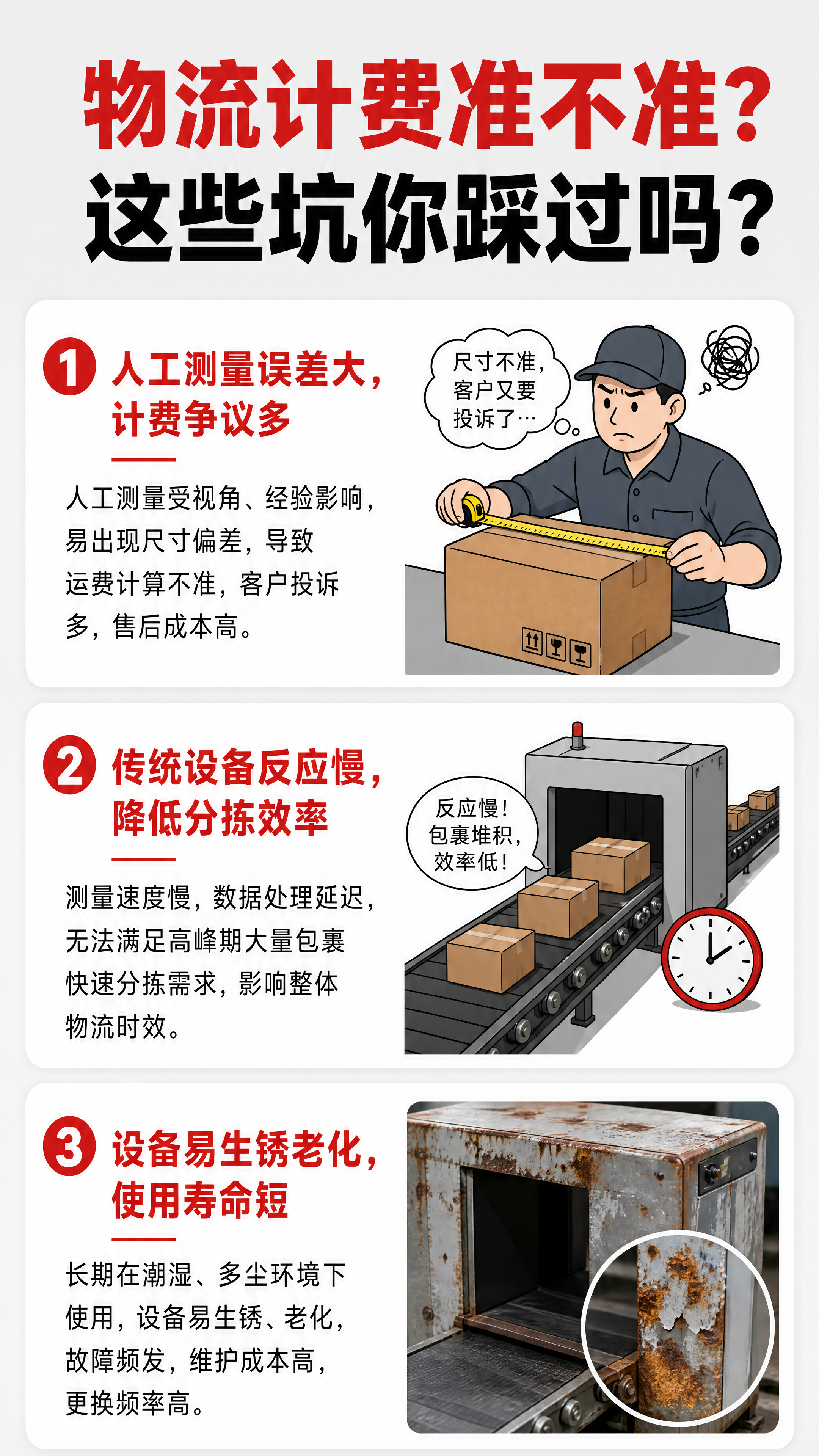 物流计费准不准?
这些坑你踩过吗?

1 人工测量误差大,计费争议多

人工测量受视角、经验影响,易出现尺寸偏差,导致运费计算不准,客户投诉多,售后成本高。

尺寸不准,客户又要投诉了…

2 传统设备反应慢,降低分拣效率

测量速度慢,数据处理延迟,无法满足高峰期大量包裹快速分拣需求,影响整体物流时效。

反应慢!包裹堆积,效率低!

3 设备易生锈老化,使用寿命短

长期在潮湿、多尘环境下使用,设备易生锈、老化,故障频发,维护成本高,更换频率高。