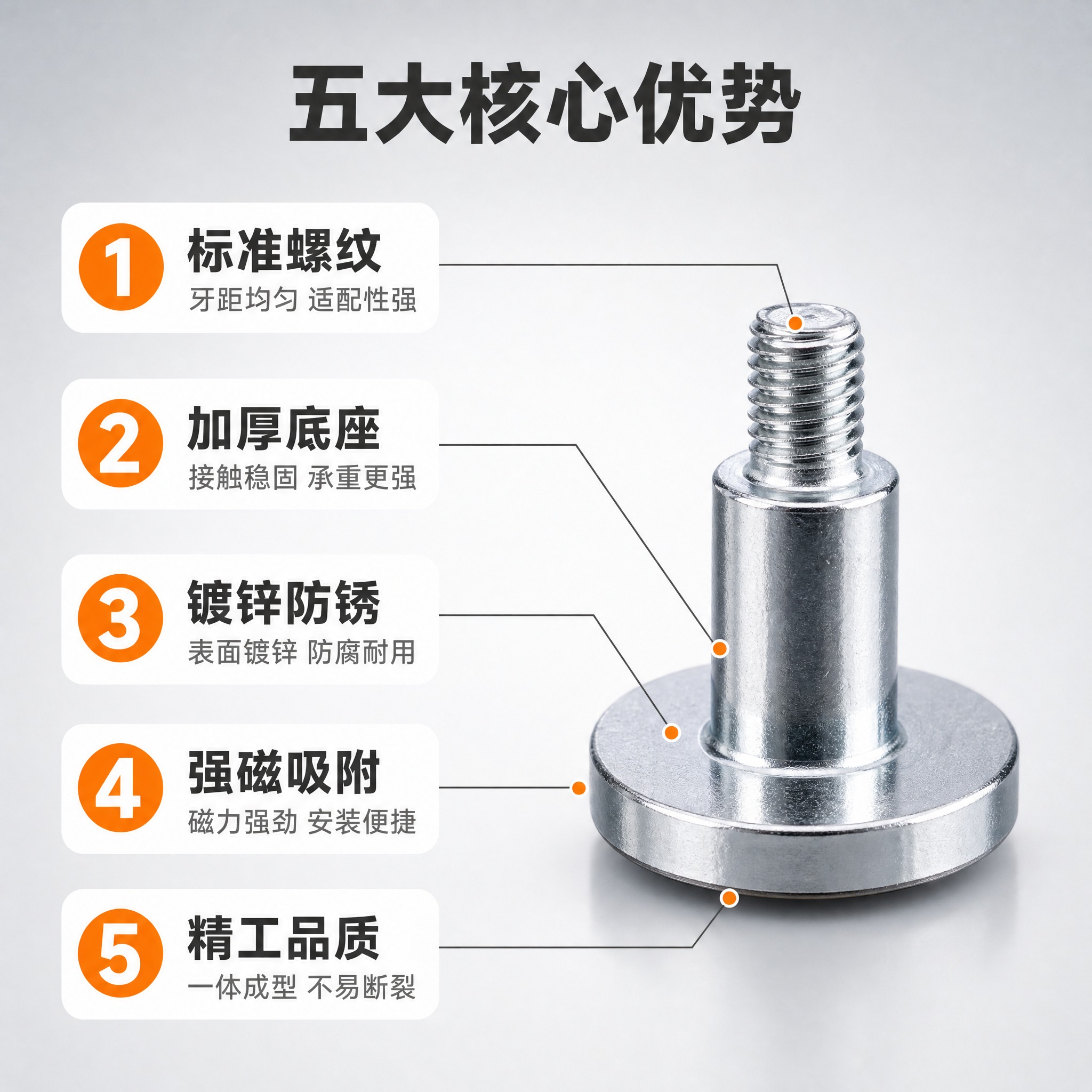 五大核心优势

1
标准螺纹
牙距均匀 适配性强

2
加厚底座
接触稳固 承重更强

3
镀锌防锈
表面镀锌 防腐耐用

4
强磁吸附
磁力强劲 安装便捷

5
精工品质
一体成型 不易断裂