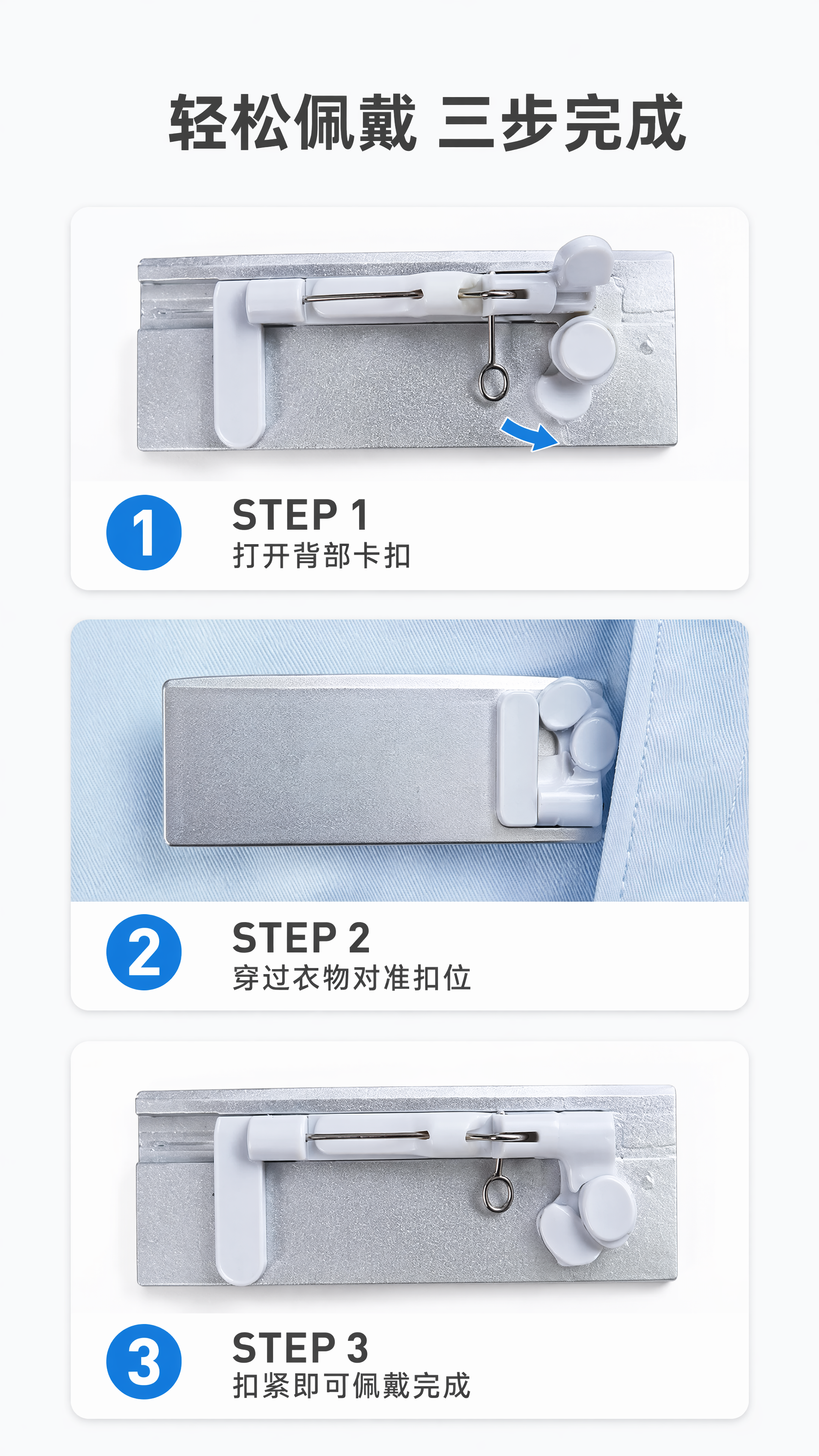 轻松佩戴 三步完成

1

STEP 1
打开背部卡扣

2

STEP 2
穿过衣物对准扣位

3

STEP 3
扣紧即可佩戴完成