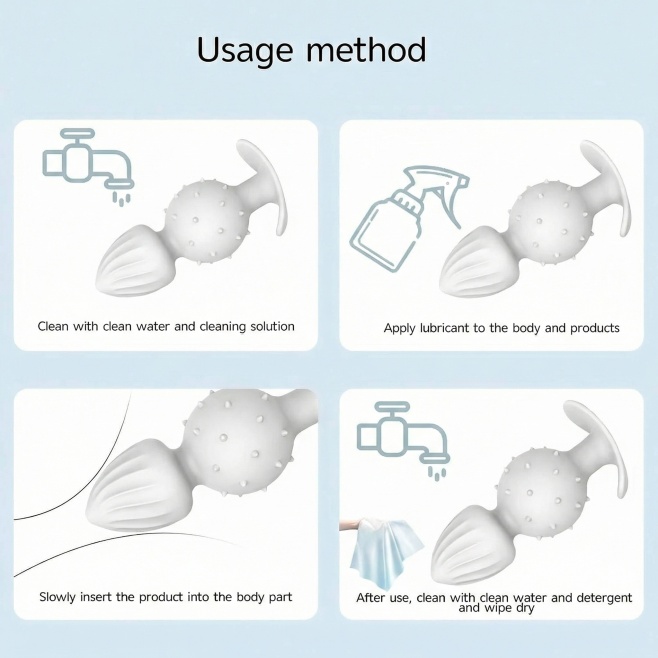 Usage method

Clean with clean water and cleaning solution

Apply lubricant to the body and products

Slowly insert the product into the body part

After use, clean with clean water and detergent and wipe dry