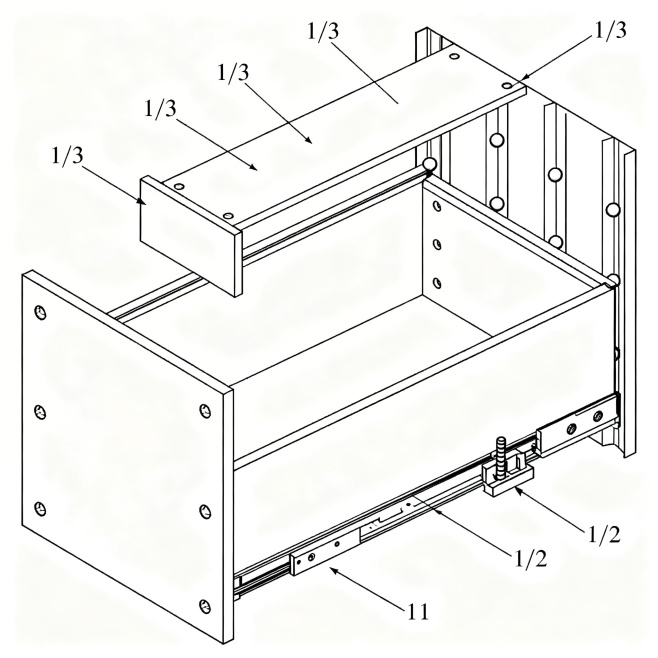 1/3
1/3
1/3
1/3
1/3
1/2
1/2
11