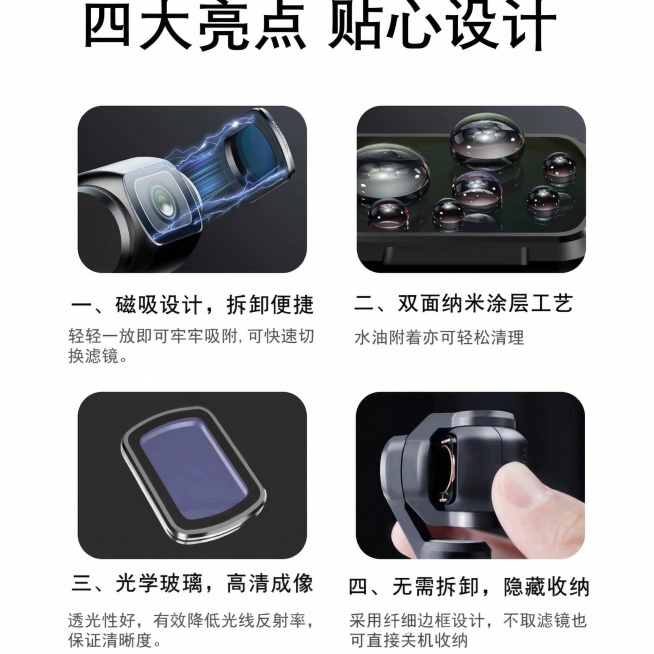 四大亮点 贴心设计

一、磁吸设计，拆卸便捷

轻轻一放即可牢牢吸附, 可快速切换滤镜。

二、双面纳米涂层工艺

水油附着亦可轻松清理

三、光学玻璃，高清成像

透光性好，有效降低光线反射率，保证清晰度。

四、无需拆卸，隐藏收纳

采用纤细边框设计，不取滤镜也可直接关机收纳