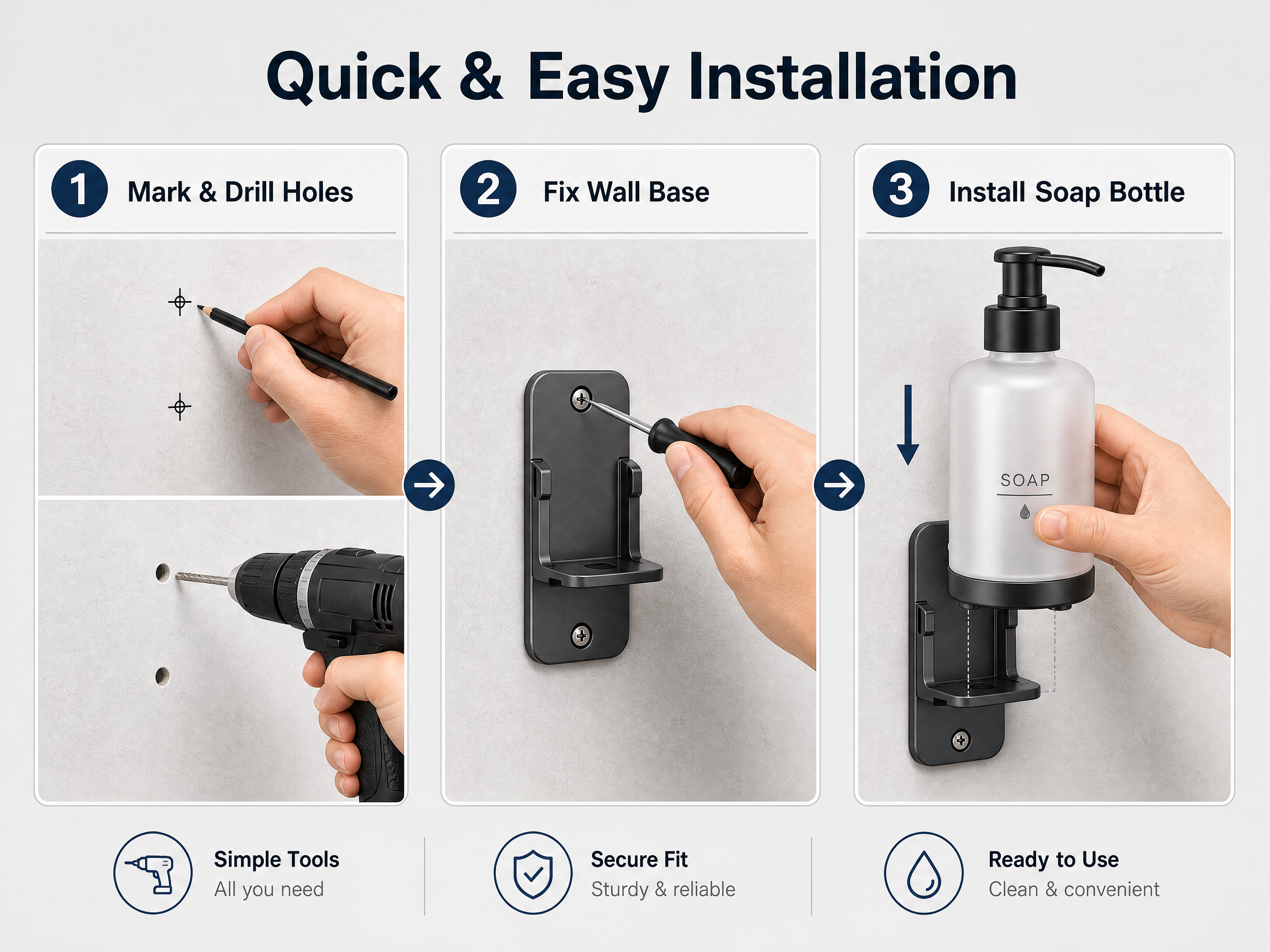 Quick & Easy Installation

1 Mark & Drill Holes

2 Fix Wall Base

3 Install Soap Bottle

SOAP

Simple Tools
All you need

Secure Fit
Sturdy & reliable

Ready to Use
Clean & convenient