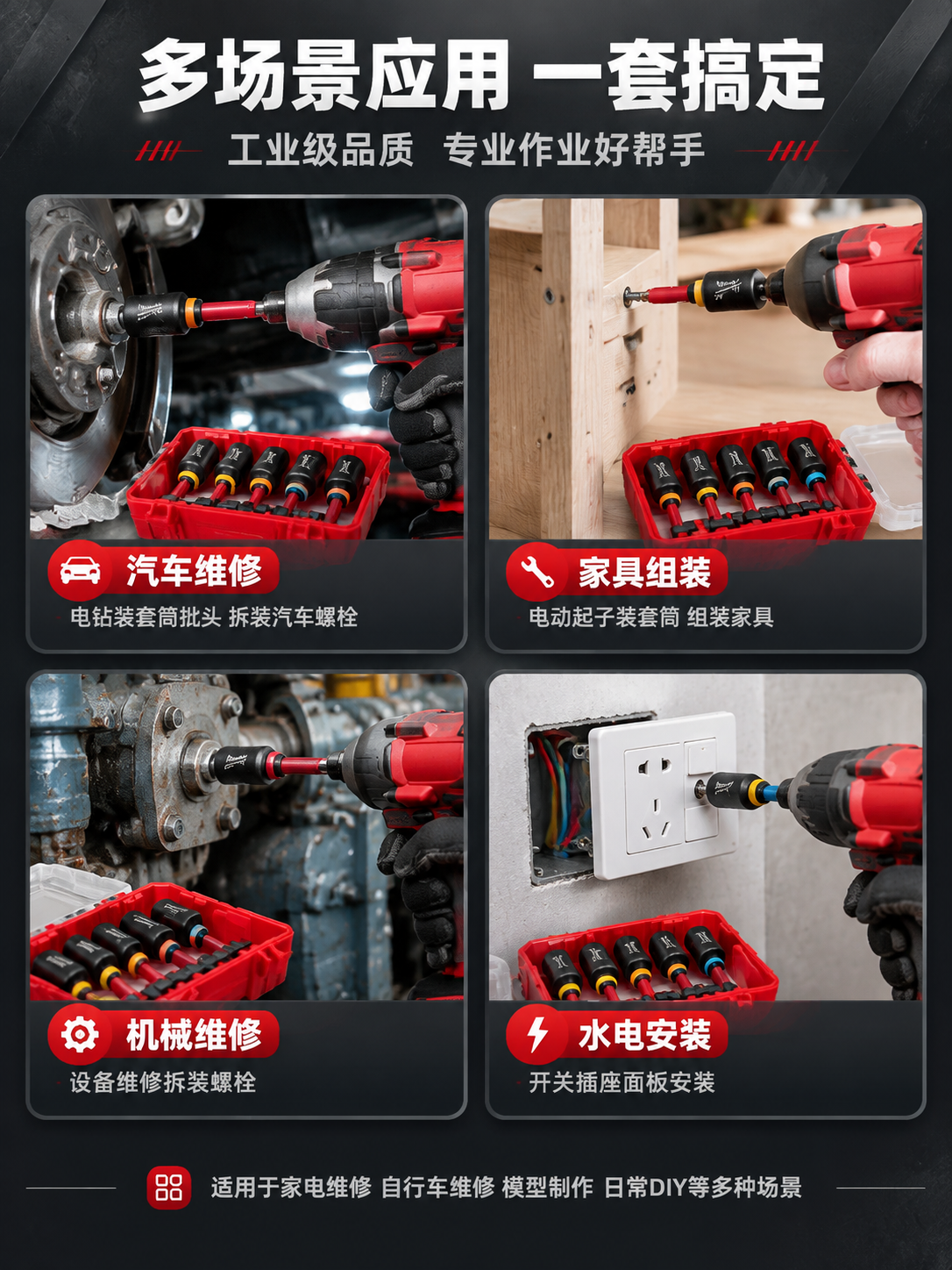 多场景应用 一套搞定

工业级品质 专业作业好帮手

汽车维修

电钻装套筒批头 拆装汽车螺栓

家具组装

电动起子装套筒 组装家具

机械维修

设备维修拆装螺栓

水电安装

开关插座面板安装

适用于家电维修 自行车维修 模型制作 日常DIY等多种场景