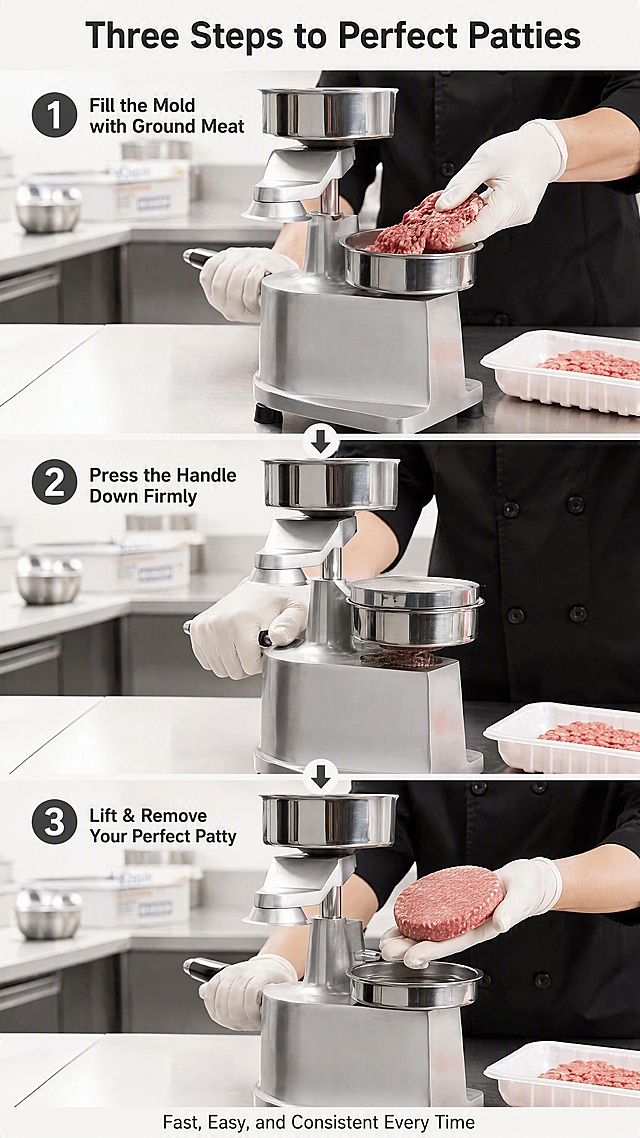 Three Steps to Perfect Patties

1 Fill the Mold with Ground Meat

2 Press the Handle Down Firmly

3 Lift & Remove Your Perfect Patty

Fast, Easy, and Consistent Every Time