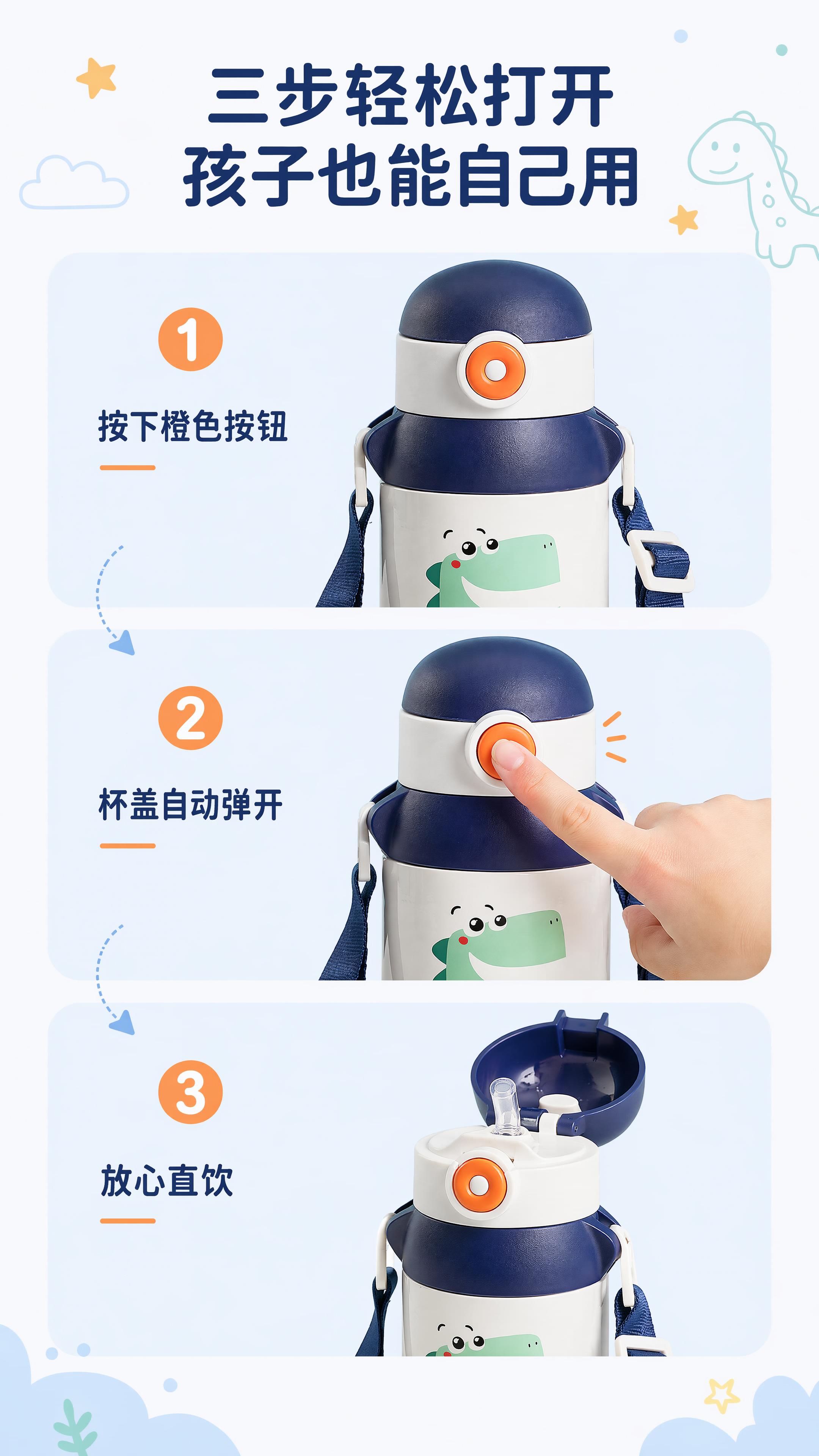 三步轻松打开
孩子也能自己用

1

按下橙色按钮

2

杯盖自动弹开

3

放心直饮