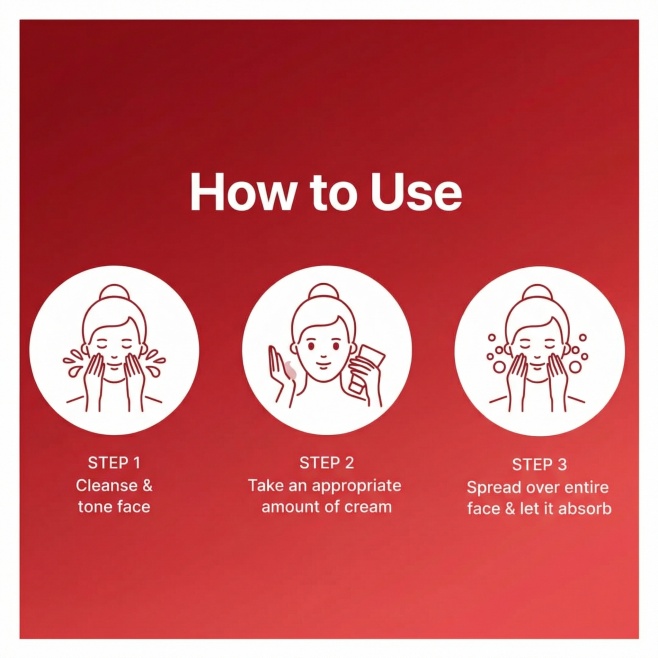 How to Use

STEP 1
Cleanse & tone face

STEP 2
Take an appropriate amount of cream

STEP 3
Spread over entire face & let it absorb