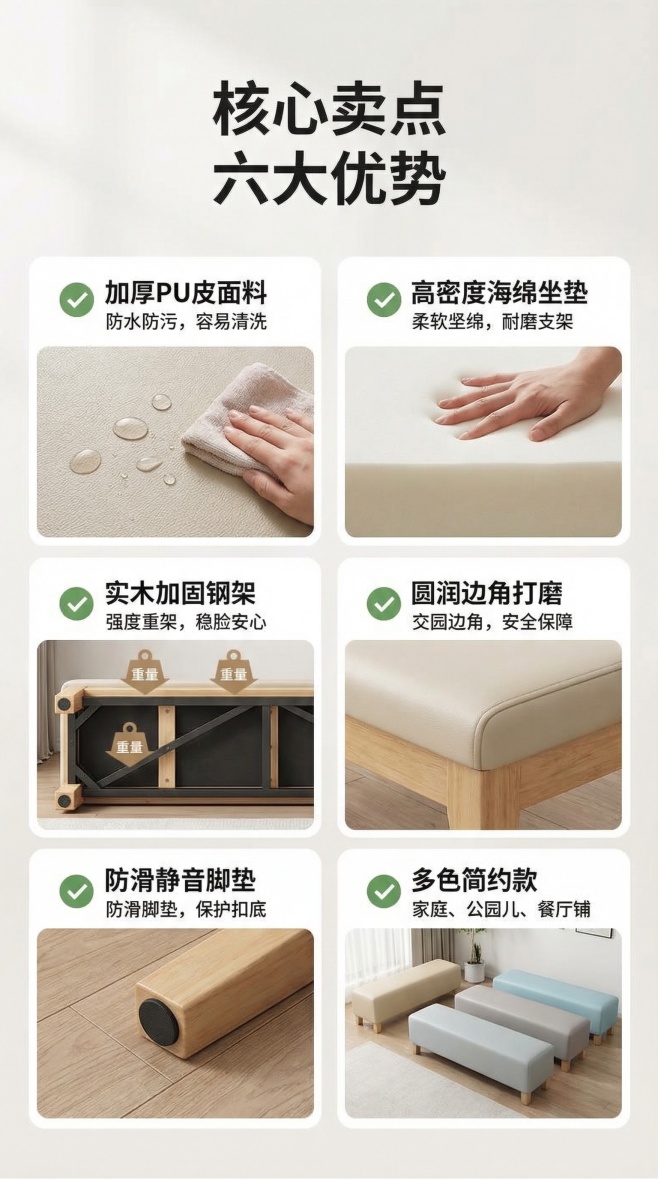 核心卖点
六大优势

加厚PU皮面料
防水防污，容易清洗

高密度海绵坐垫
柔软坚绵，耐磨支架

实木加固钢架
强度重架，稳脸安心

重量
重量
重量

圆润边角打磨
交园边角，安全保障

防滑静音脚垫
防滑脚垫，保护扣底

多色简约款
家庭、公园儿、餐厅铺