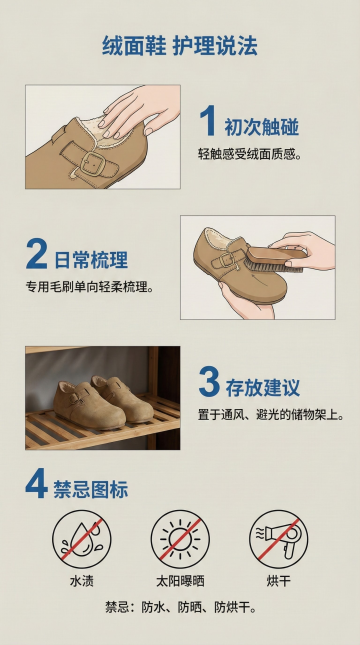 绒面鞋 护理说法

1 初次触碰
轻触感受绒面质感。

2 日常梳理
专用毛刷单向轻柔梳理。

3 存放建议
置于通风、避光的储物架上。

4 禁忌图标

水渍

太阳曝晒

烘干

禁忌：防水、防晒、防烘干。