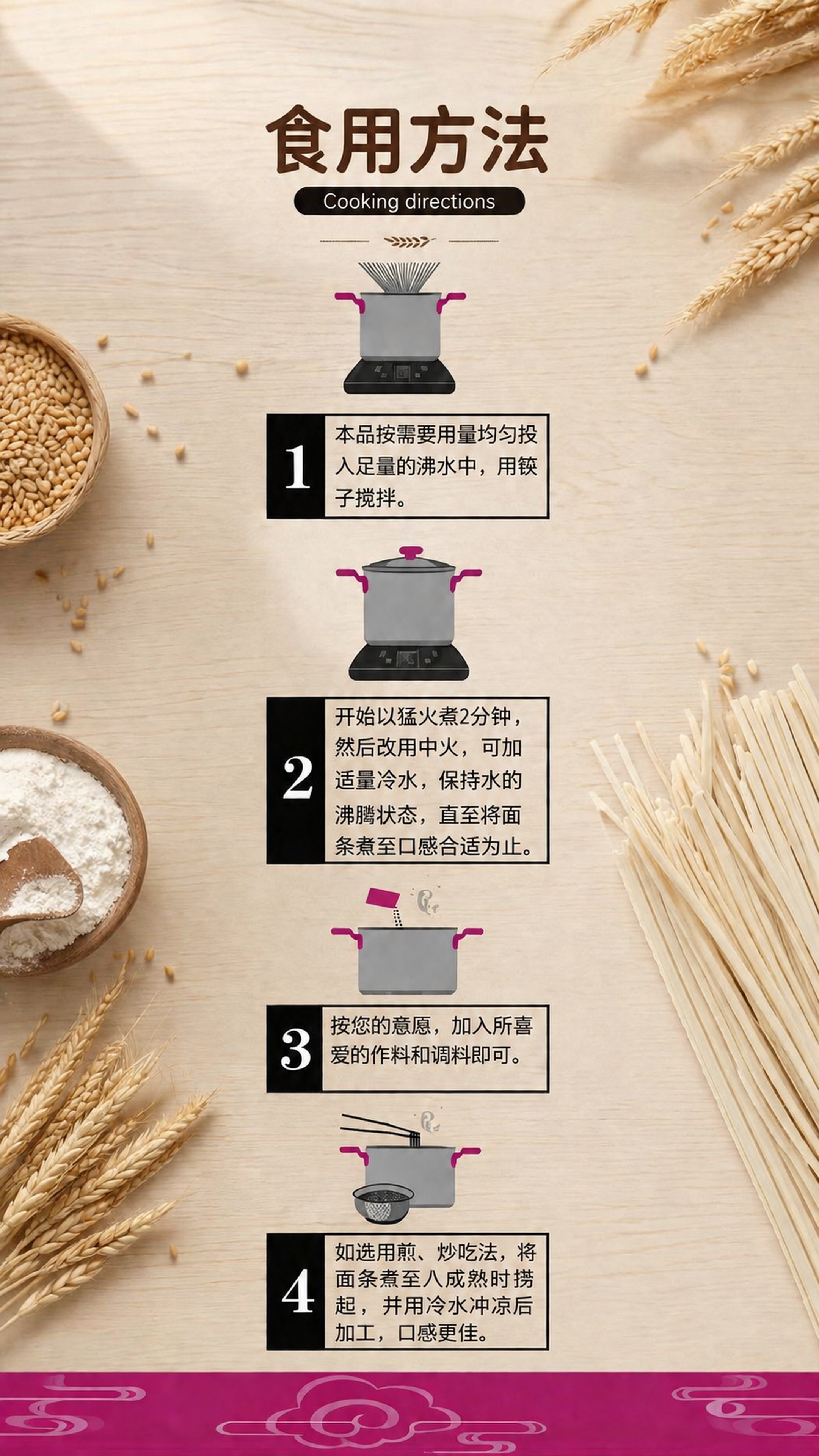 食用方法

Cooking directions

1 本品按需要用量均匀投入足量的沸水中，用筷子搅拌。

2 开始以猛火煮2分钟，然后改用中火，可加适量冷水，保持水的沸腾状态，直至将面条煮至口感合适为止。

3 按您的意愿，加入所喜爱的作料和调料即可。

4 如选用煎、炒吃法，将面条煮至八成熟时捞起，并用冷水冲凉后加工，口感更佳。