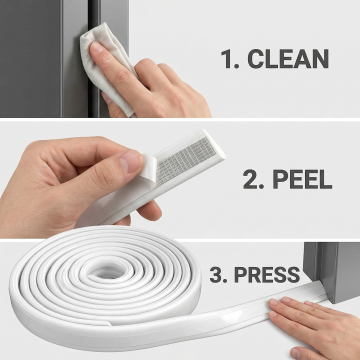 1. CLEAN

2. PEEL

3. PRESS