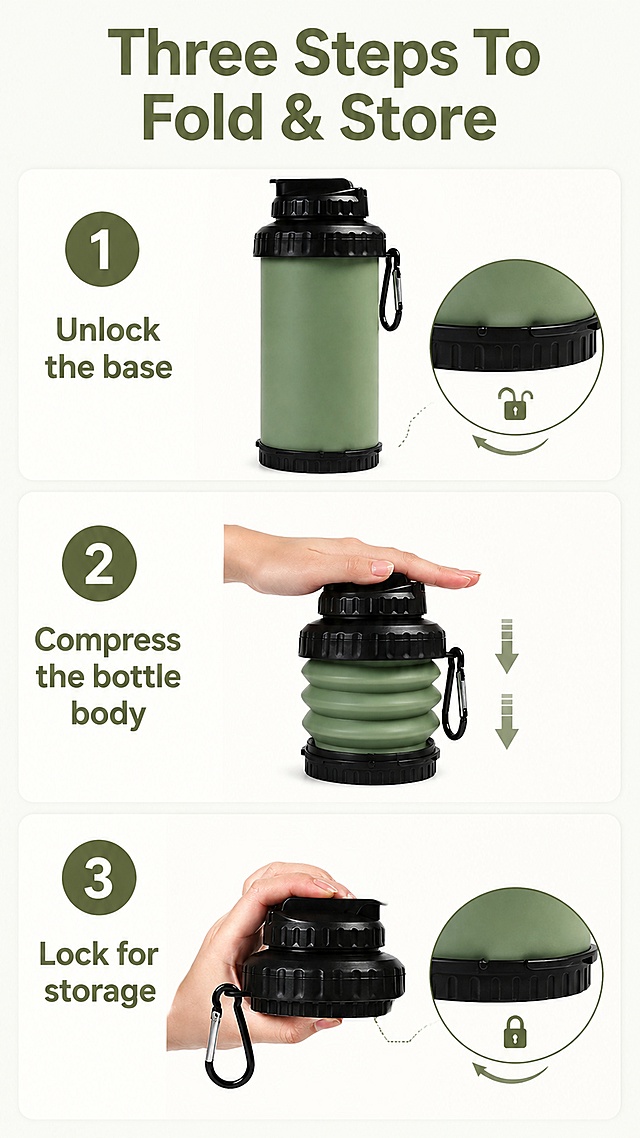 Three Steps To Fold & Store

1

Unlock the base

2

Compress the bottle body

3

Lock for storage