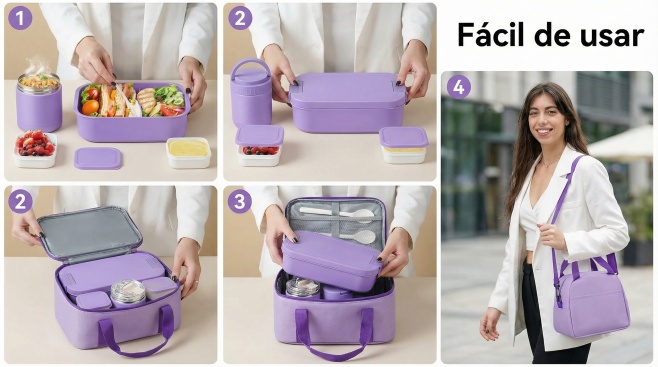 1

2

Fácil de usar

4

2

3