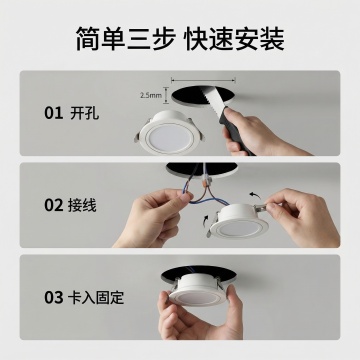 简单三步 快速安装

2.5mm

01 开孔

02 接线

03 卡入固定