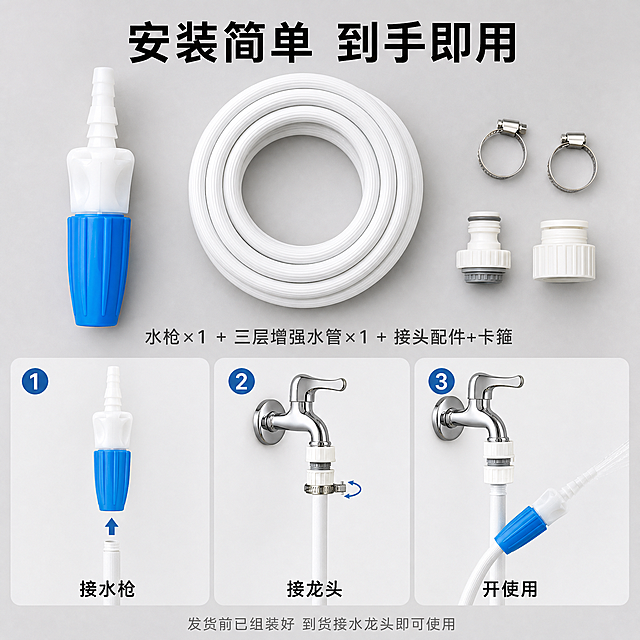 安装简单 到手即用

水枪×1 + 三层增强水管×1 + 接头配件+卡箍

1
接水枪

2
接龙头

3
开使用

发货前已组装好 到货接水龙头即可使用