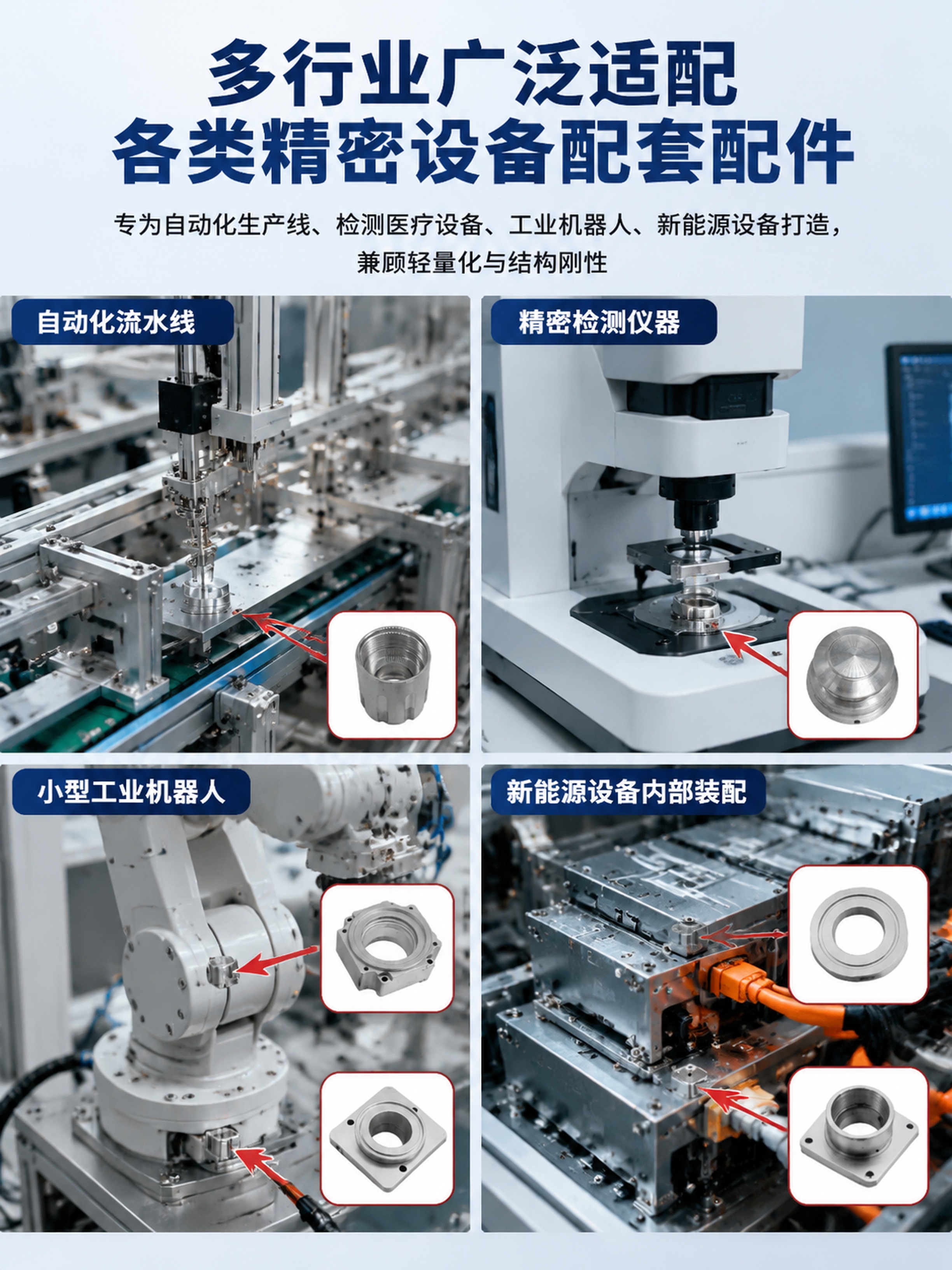 多行业广泛适配
各类精密设备配套配件

专为自动化生产线、检测医疗设备、工业机器人、新能源设备打造，兼顾轻量化与结构刚性

自动化流水线

精密检测仪器

小型工业机器人

新能源设备内部装配