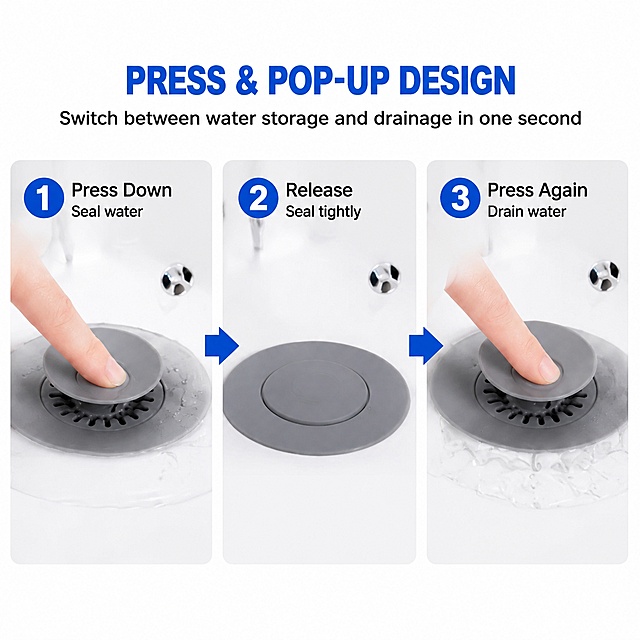 PRESS & POP-UP DESIGN

Switch between water storage and drainage in one second

1 Press Down
Seal water

2 Release
Seal tightly

3 Press Again
Drain water