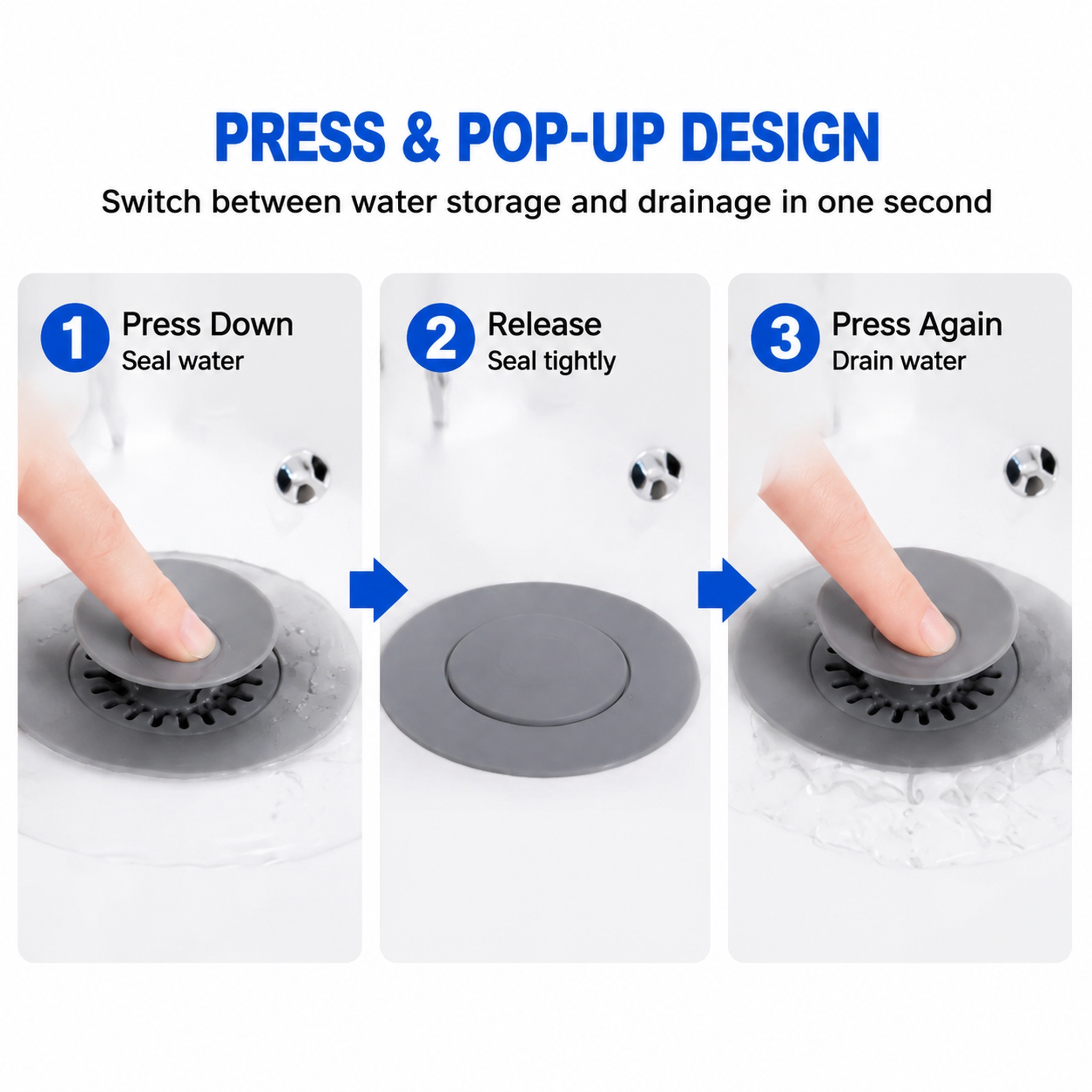 PRESS & POP-UP DESIGN

Switch between water storage and drainage in one second

1 Press Down
Seal water

2 Release
Seal tightly

3 Press Again
Drain water