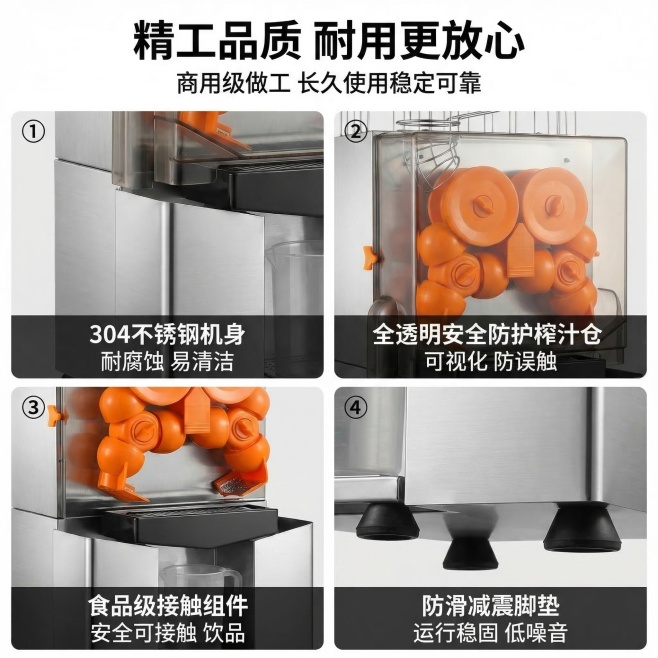 精工品质 耐用更放心
商用级做工 长久使用稳定可靠

①
304不锈钢机身
耐腐蚀 易清洁

②
全透明安全防护榨汁仓
可视化 防误触

③
食品级接触组件
安全可接触 饮品

④
防滑减震脚垫
运行稳固 低噪音