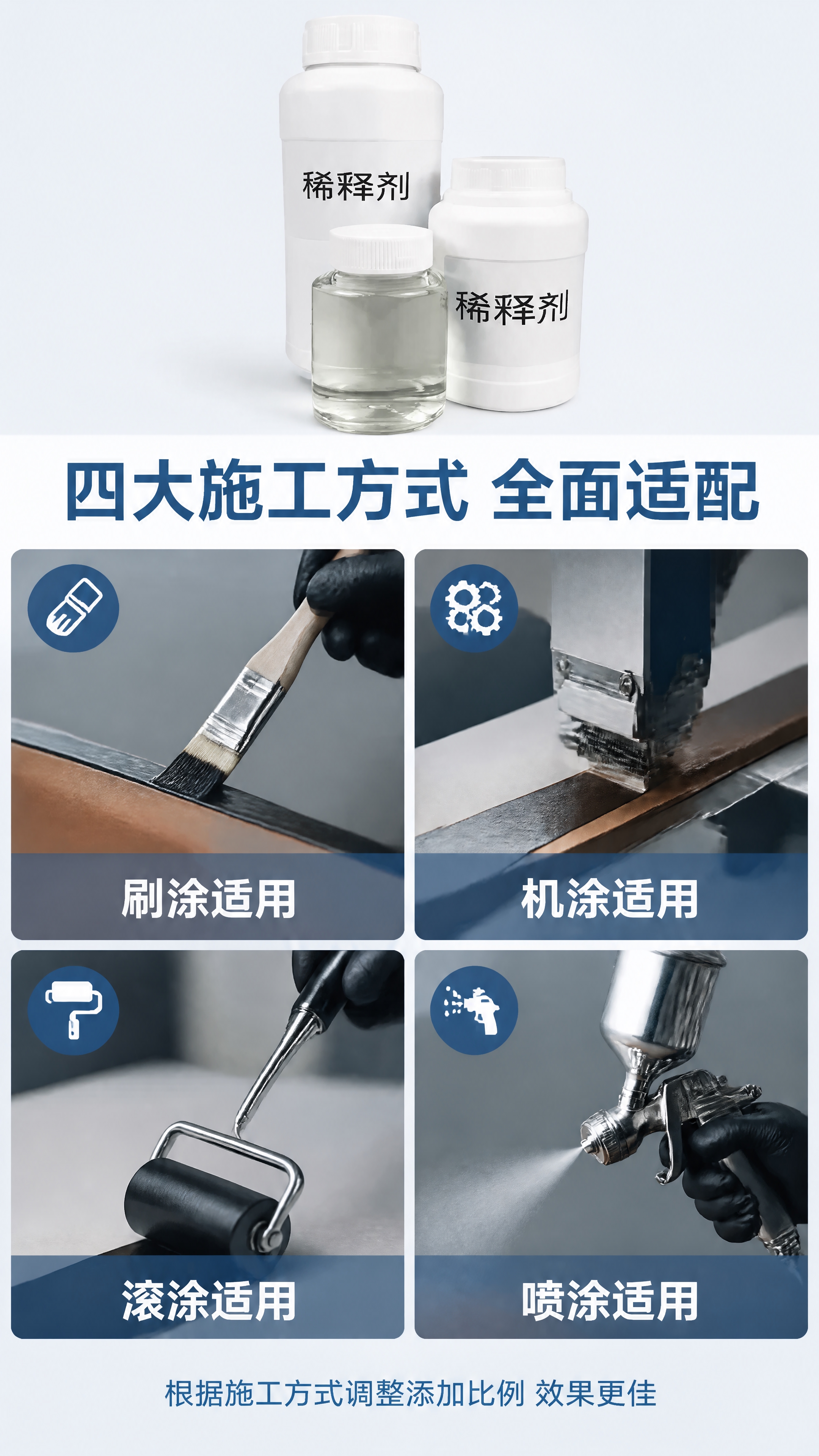 稀释剂

稀释剂

四大施工方式 全面适配

刷涂适用

机涂适用

滚涂适用

喷涂适用

根据施工方式调整添加比例 效果更佳