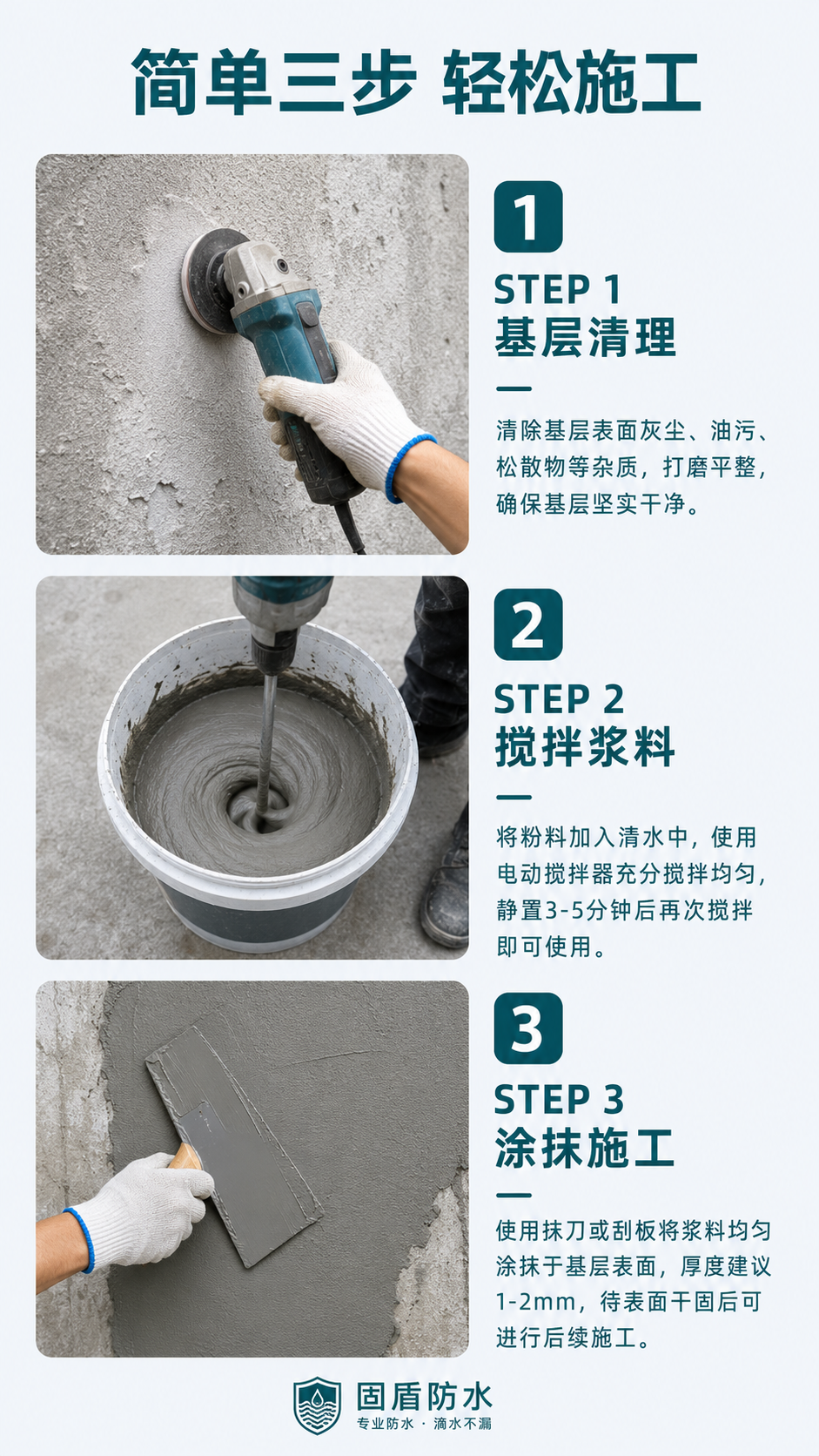 简单三步 轻松施工

1

STEP 1
基层清理

清除基层表面灰尘、油污、松散物等杂质，打磨平整，确保基层坚实干净。

2

STEP 2
搅拌浆料

将粉料加入清水中，使用电动搅拌器充分搅拌均匀，静置3-5分钟后再次搅拌即可使用。

3

STEP 3
涂抹施工

使用抹刀或刮板将浆料均匀涂抹于基层表面，厚度建议1-2mm，待表面干固后可进行后续施工。

固盾防水
专业防水 · 滴水不漏