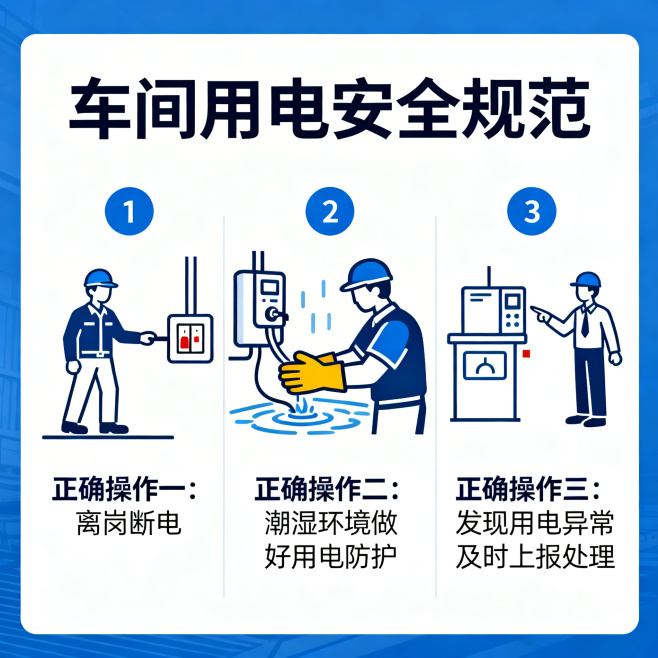 车间用电安全规范

1

正确操作一：
离岗断电

2

正确操作二：
潮湿环境做好用电防护

3

正确操作三：
发现用电异常及时上报处理