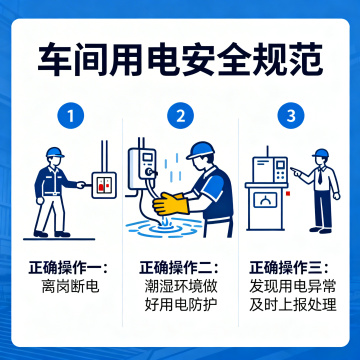 车间用电安全规范

1

正确操作一：
离岗断电

2

正确操作二：
潮湿环境做好用电防护

3

正确操作三：
发现用电异常及时上报处理