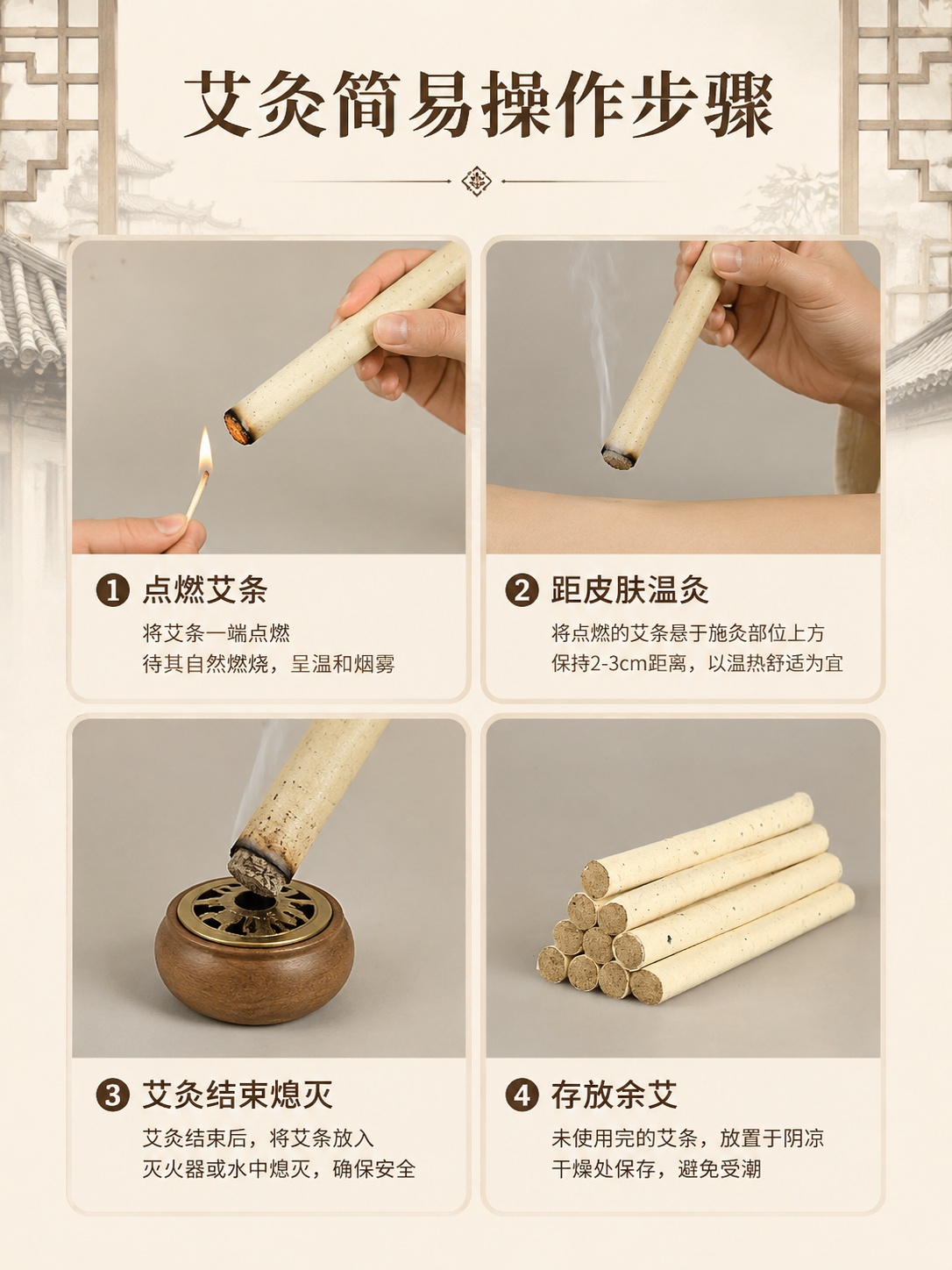 艾灸简易操作步骤

1 点燃艾条
将艾条一端点燃
待其自然燃烧，呈温和烟雾

2 距皮肤温灸
将点燃的艾条悬于施灸部位上方
保持2-3cm距离，以温热舒适为宜

3 艾灸结束熄灭
艾灸结束后，将艾条放入
灭火器或水中熄灭，确保安全

4 存放余艾
未使用完的艾条，放置于阴凉
干燥处保存，避免受潮