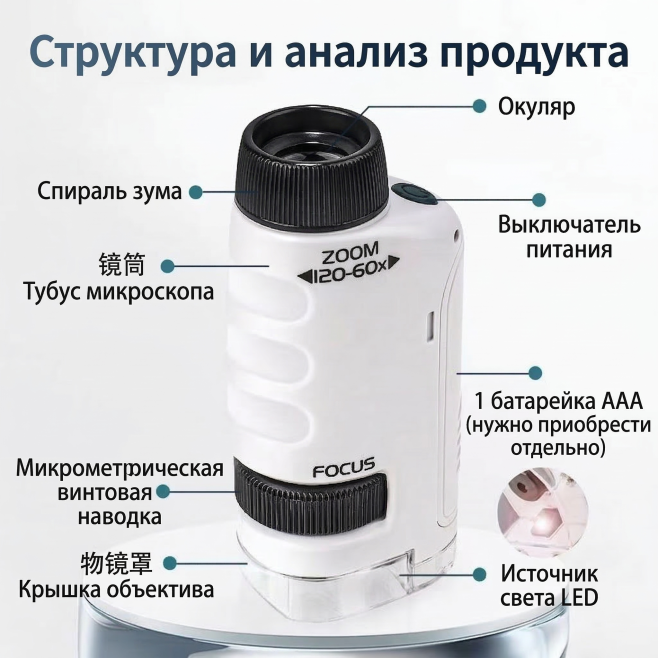 Структура и анализ продукта

Окуляр

Спираль зума

Выключатель питания

镜筒
Тубус микроскопа

ZOOM
120-60x

1 батарейка AAA (нужно приобрести отдельно)

Микрометрическая винтовая наводка

FOCUS

物镜罩
Крышка объектива

Источник света LED