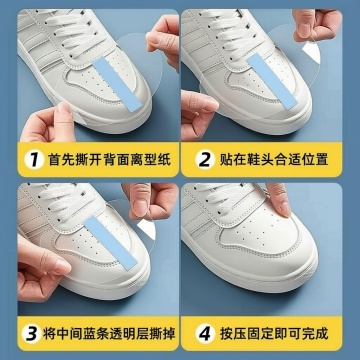 1 首先撕开背面离型纸

2 贴在鞋头合适位置

3 将中间蓝条透明层撕掉

4 按压固定即可完成