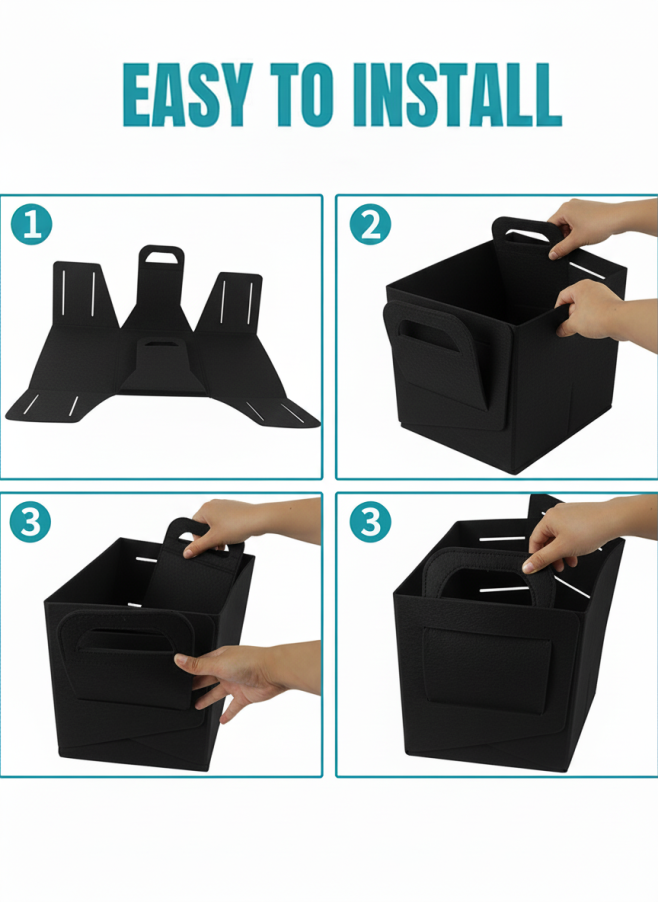 EASY TO INSTALL

1

2

3

3