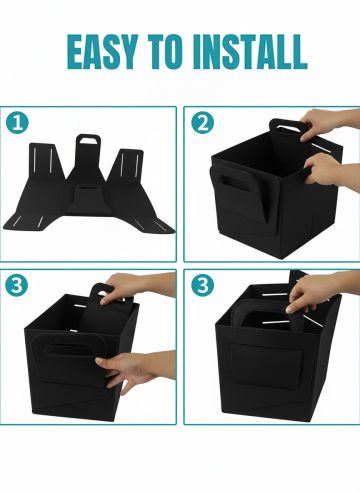 EASY TO INSTALL

1

2

3

3