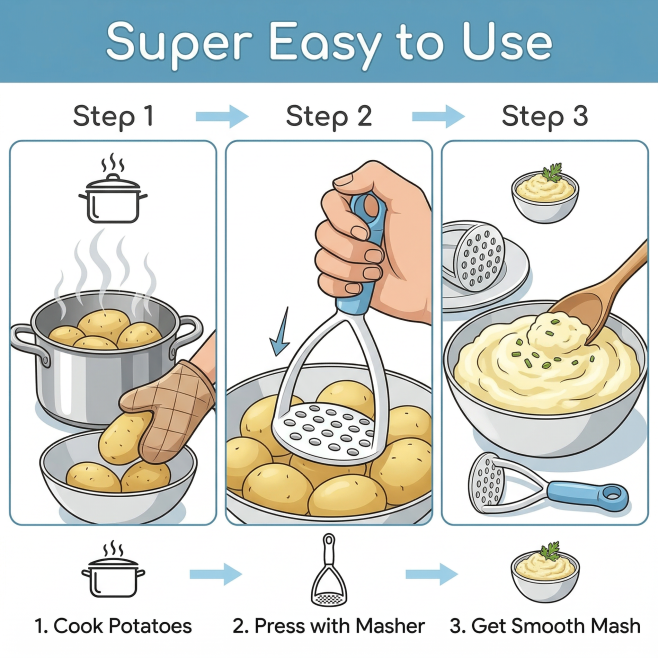 Super Easy to Use

Step 1

Step 2

Step 3

1. Cook Potatoes

2. Press with Masher

3. Get Smooth Mash