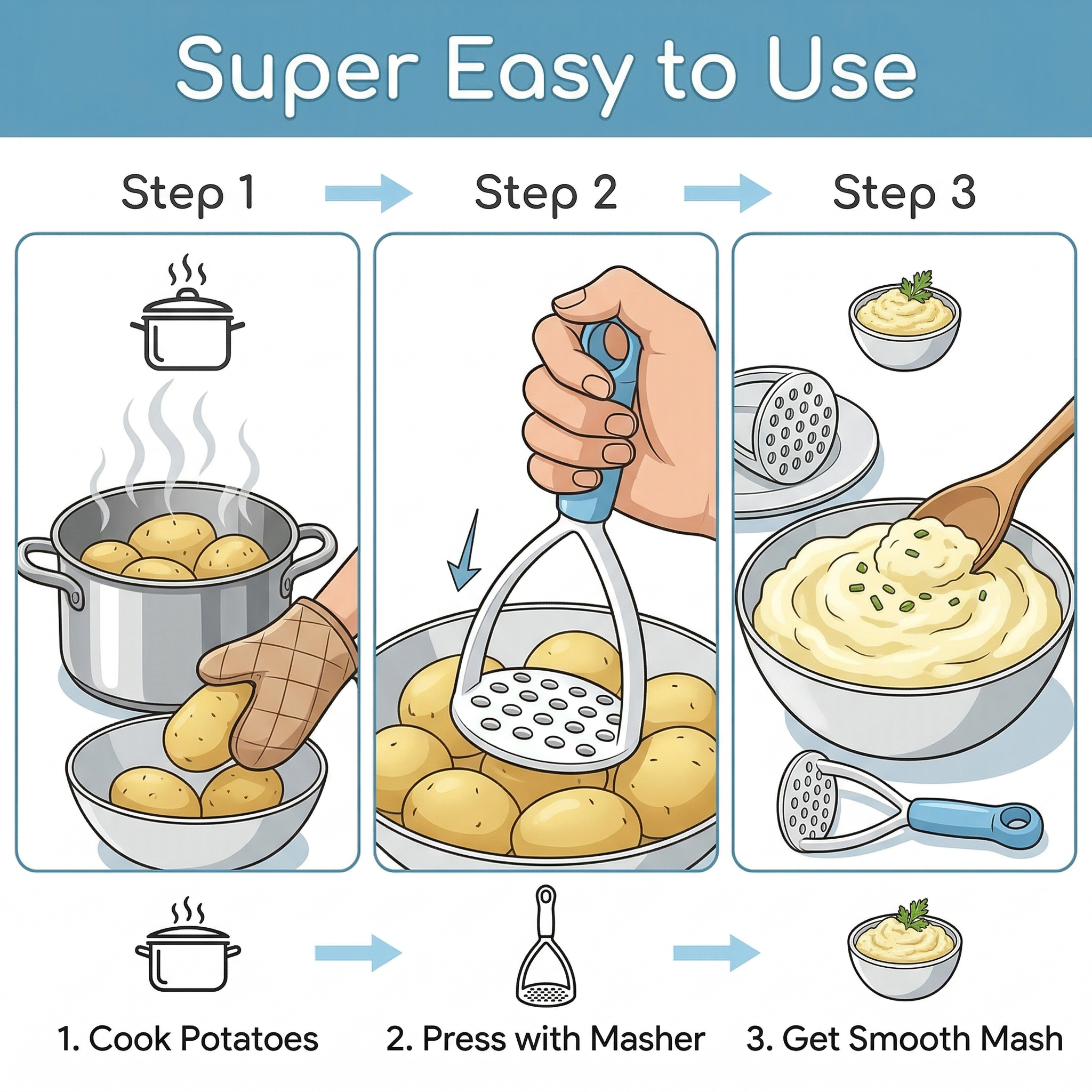 Super Easy to Use

Step 1

Step 2

Step 3

1. Cook Potatoes

2. Press with Masher

3. Get Smooth Mash