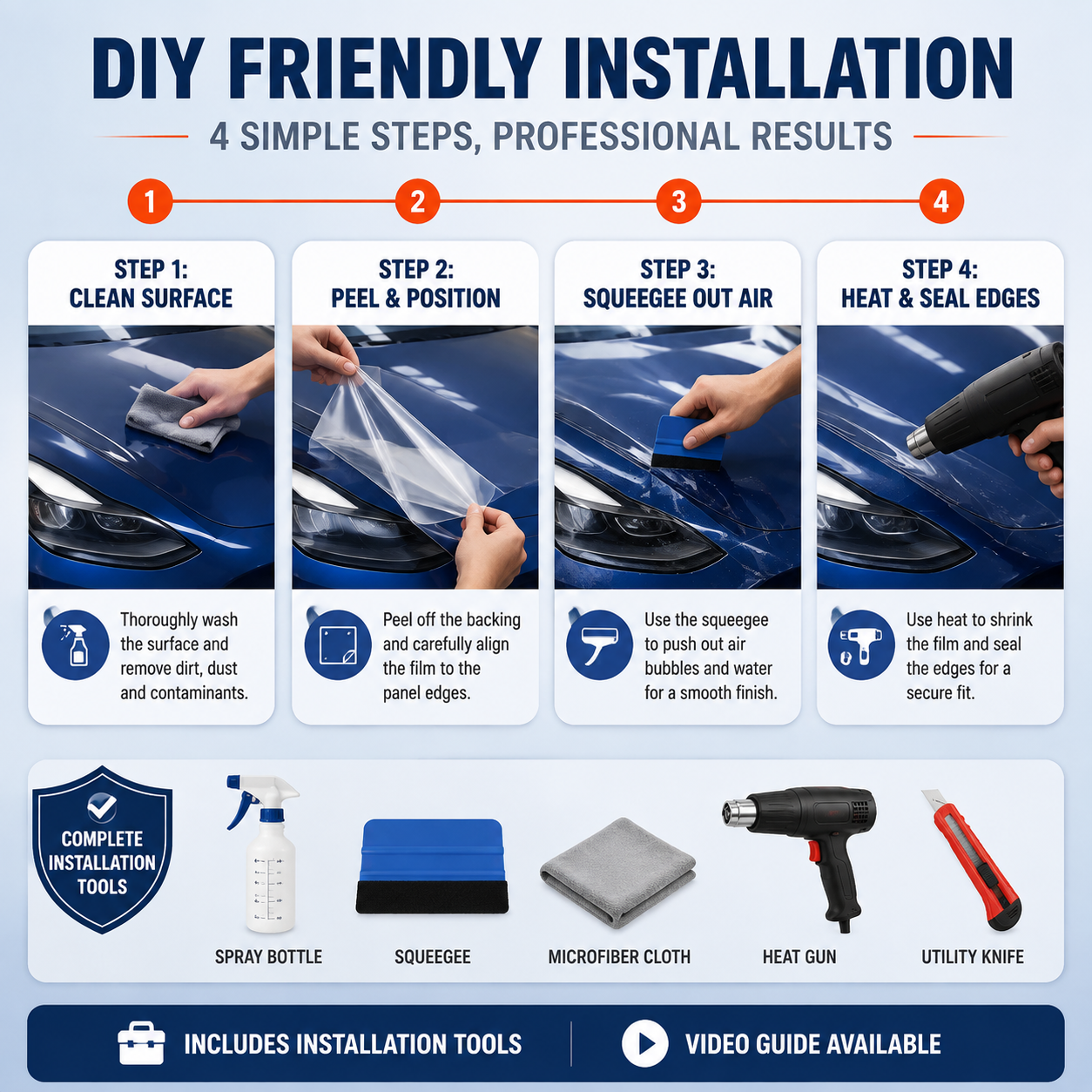 DIY FRIENDLY INSTALLATION

4 SIMPLE STEPS, PROFESSIONAL RESULTS

1 2 3 4

STEP 1:
CLEAN SURFACE

Thoroughly wash the surface and remove dirt, dust and contaminants.

STEP 2:
PEEL & POSITION

Peel off the backing and carefully align the film to the panel edges.

STEP 3:
SQUEEGEE OUT AIR

Use the squeegee to push out air bubbles and water for a smooth finish.

STEP 4:
HEAT & SEAL EDGES

Use heat to shrink the film and seal the edges for a secure fit.

COMPLETE INSTALLATION TOOLS

SPRAY BOTTLE

SQUEEGEE

MICROFIBER CLOTH

HEAT GUN

UTILITY KNIFE

INCLUDES INSTALLATION TOOLS

VIDEO GUIDE AVAILABLE