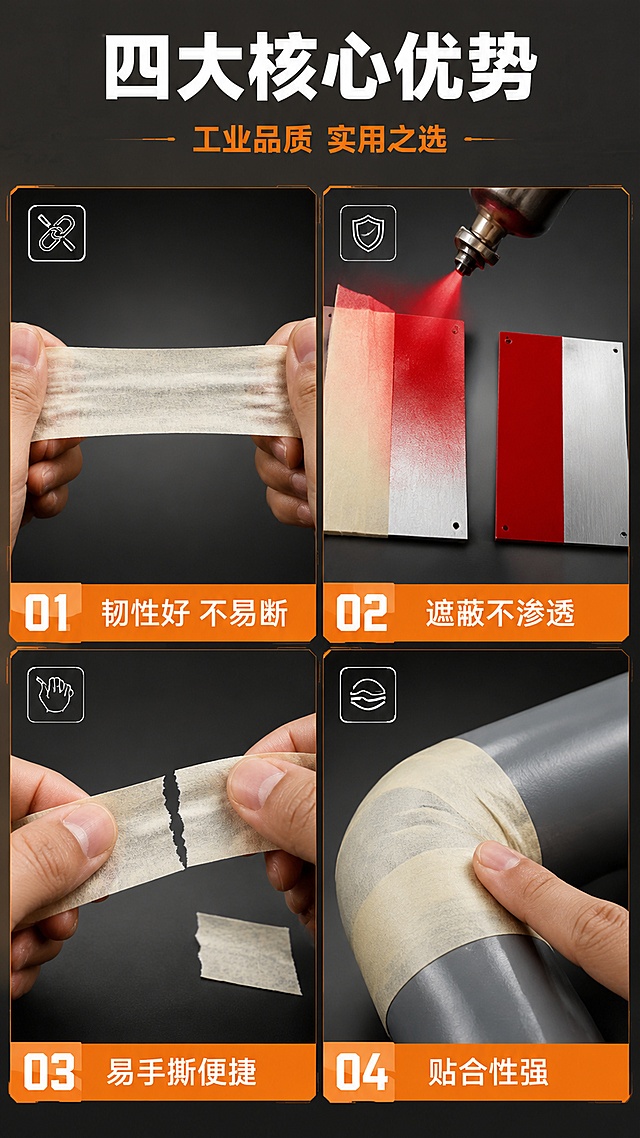 四大核心优势

工业品质 实用之选

01 韧性好 不易断

02 遮蔽不渗透

03 易手撕便捷

04 贴合性强