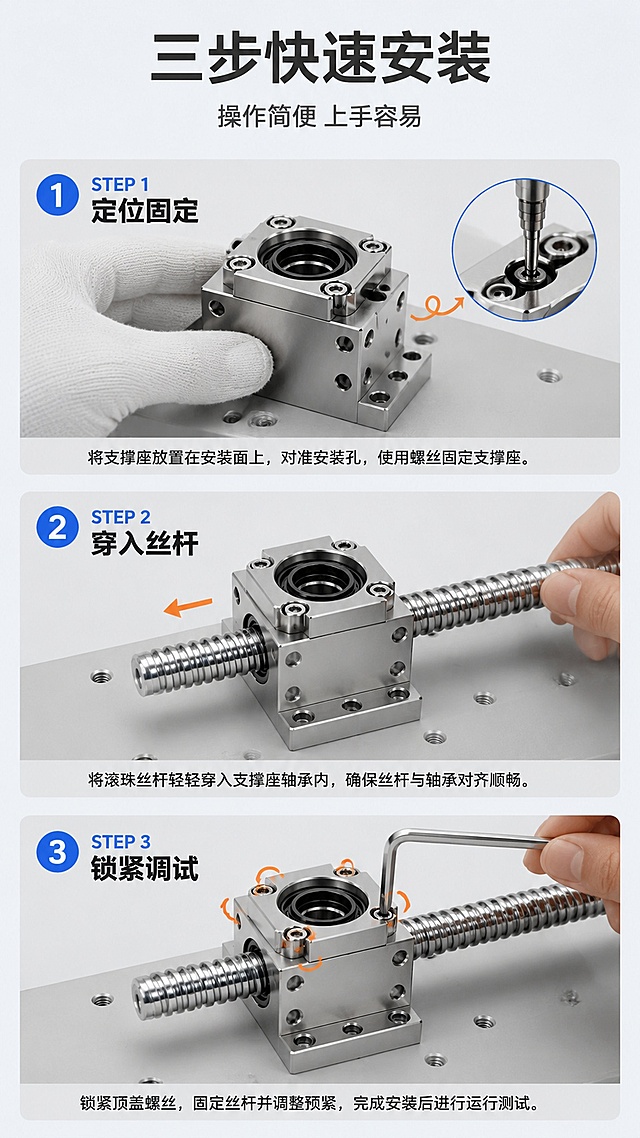 三步快速安装

操作简便 上手容易

1 STEP 1
定位固定

将支撑座放置在安装面上，对准安装孔，使用螺丝固定支撑座。

2 STEP 2
穿入丝杆

将滚珠丝杆轻轻穿入支撑座轴承内，确保丝杆与轴承对齐顺畅。

3 STEP 3
锁紧调试

锁紧顶盖螺丝，固定丝杆并调整预紧，完成安装后进行运行测试。