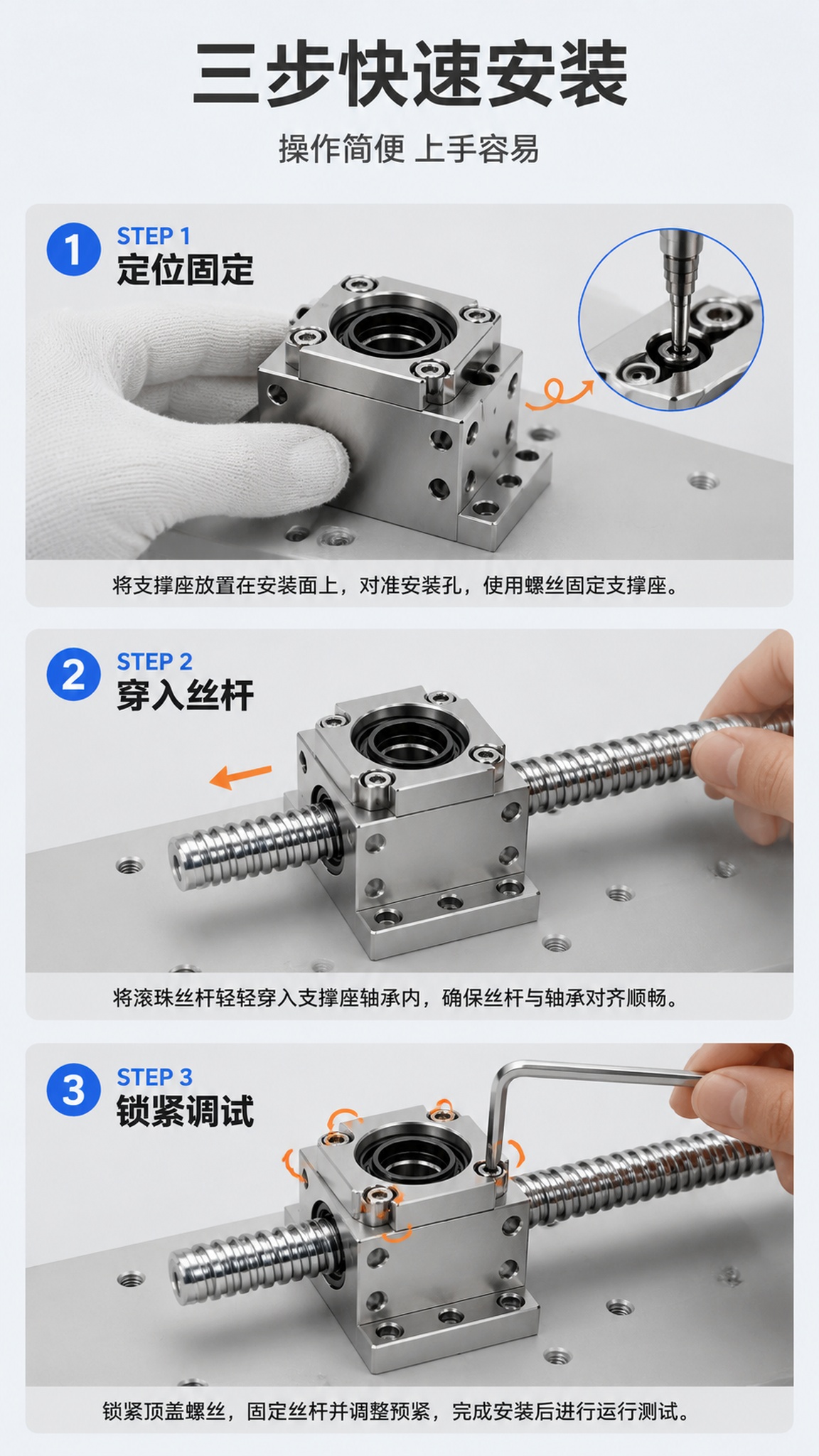 三步快速安装

操作简便 上手容易

1
STEP 1
定位固定

将支撑座放置在安装面上，对准安装孔，使用螺丝固定支撑座。

2
STEP 2
穿入丝杆

将滚珠丝杆轻轻穿入支撑座轴承内，确保丝杆与轴承对齐顺畅。

3
STEP 3
锁紧调试

锁紧顶盖螺丝，固定丝杆并调整预紧，完成安装后进行运行测试。