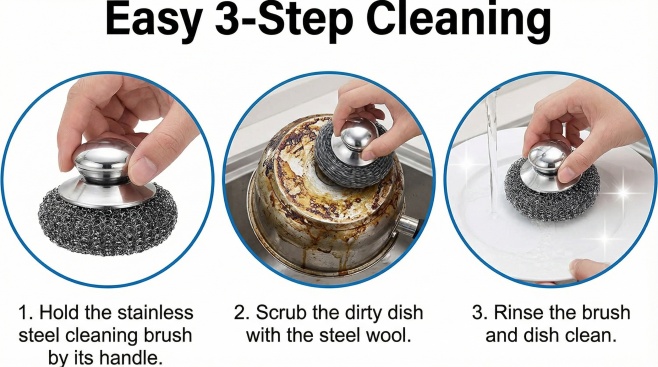 Easy 3-Step Cleaning

1. Hold the stainless steel cleaning brush by its handle.

2. Scrub the dirty dish with the steel wool.

3. Rinse the brush and dish clean.