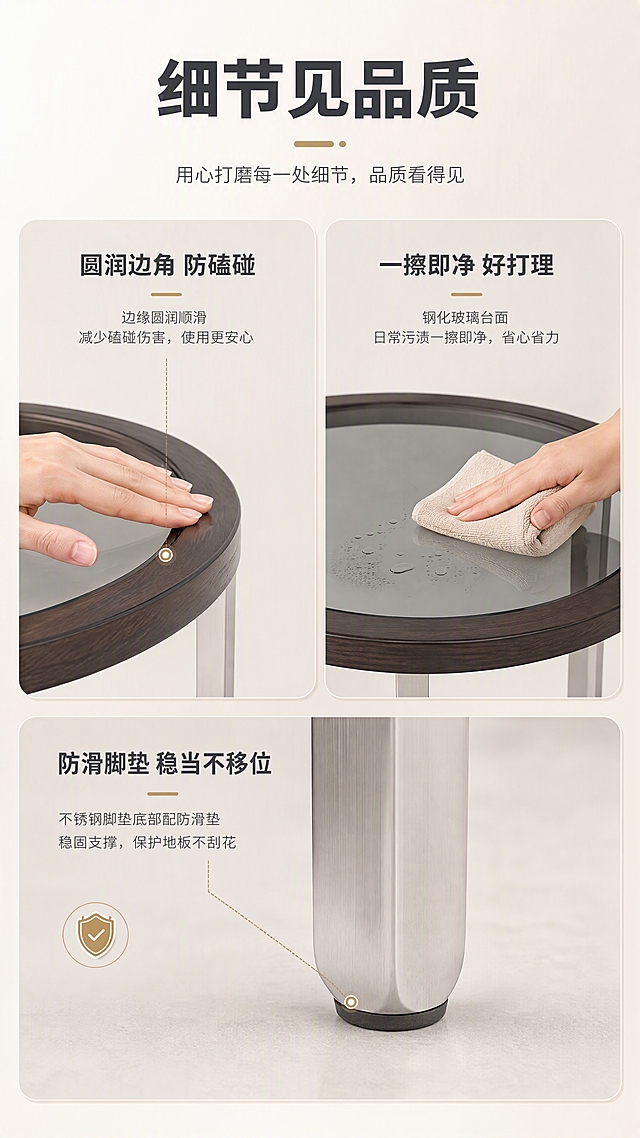 细节见品质

用心打磨每一处细节，品质看得见

圆润边角 防磕碰

边缘圆润顺滑
减少磕碰伤害，使用更安心

一擦即净 好打理

钢化玻璃台面
日常污渍一擦即净，省心省力

防滑脚垫 稳当不移位

不锈钢脚垫底部配防滑垫
稳固支撑，保护地板不刮花