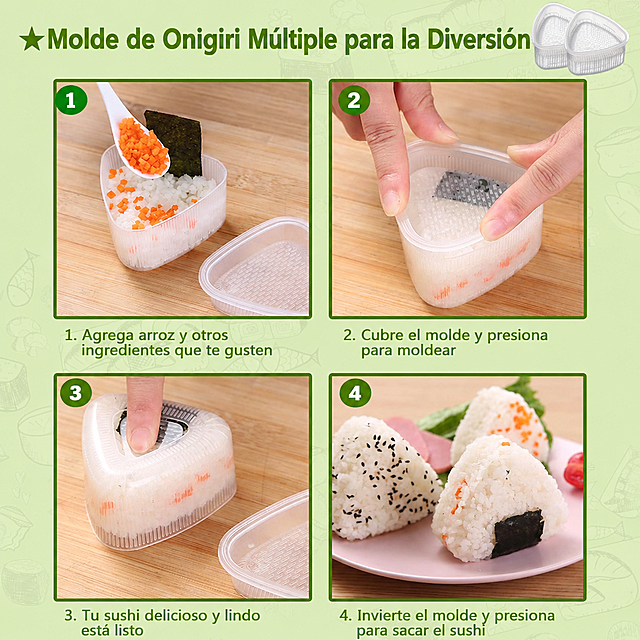 ★Molde de Onigiri Múltiple para la Diversión

1

1. Agrega arroz y otros ingredientes que te gusten

2

2. Cubre el molde y presiona para moldear

3

3. Tu sushi delicioso y lindo está listo

4

4. Invierte el molde y presiona para sacar el sushi