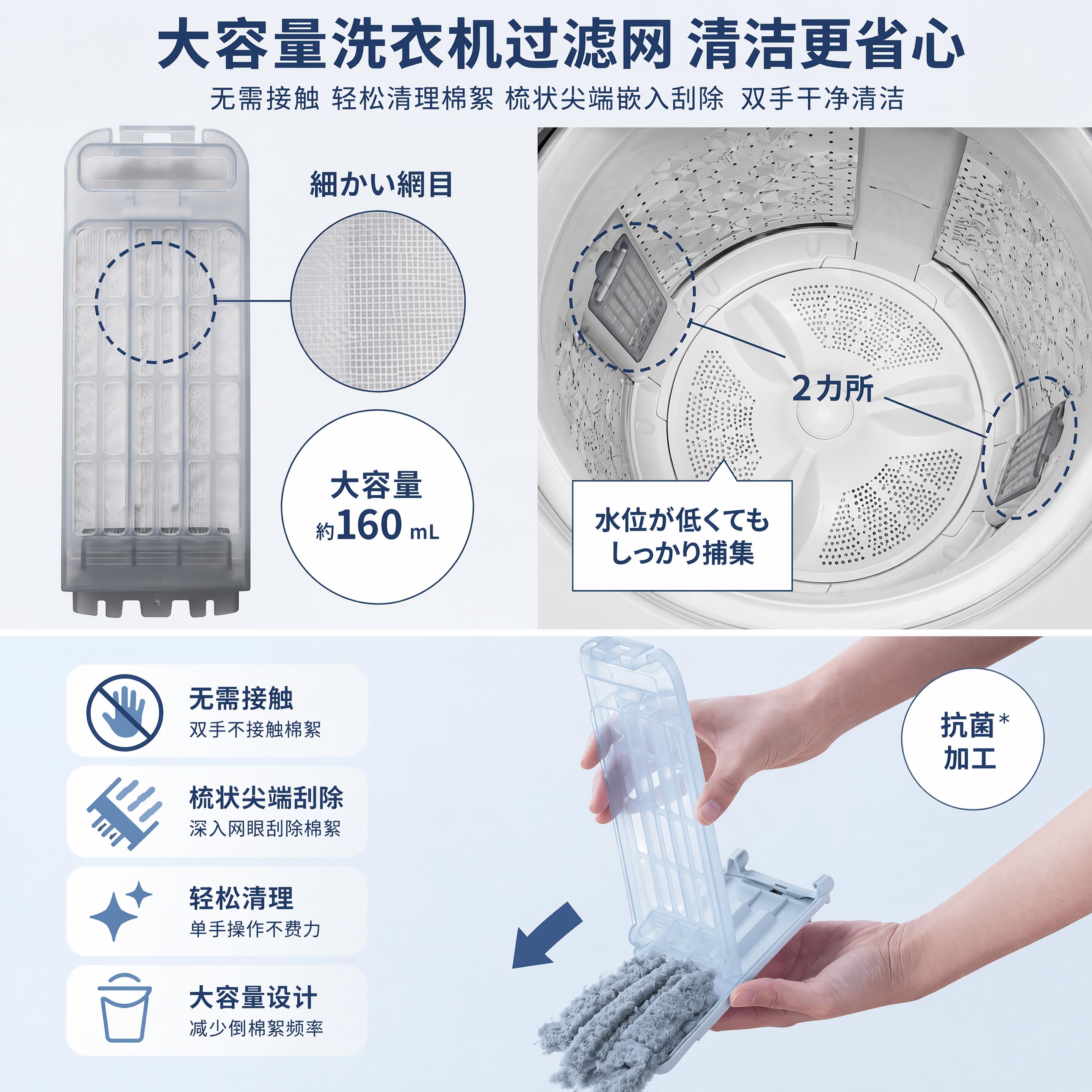 大容量洗衣机过滤网 清洁更省心

无需接触 轻松清理棉絮 梳状尖端嵌入刮除 双手干净清洁

細かい網目

大容量
約160 mL

2カ所

水位が低くても
しっかり捕集

无需接触
双手不接触棉絮

梳状尖端刮除
深入网眼刮除棉絮

轻松清理
单手操作不费力

大容量设计
减少倒棉絮频率

抗菌*
加工