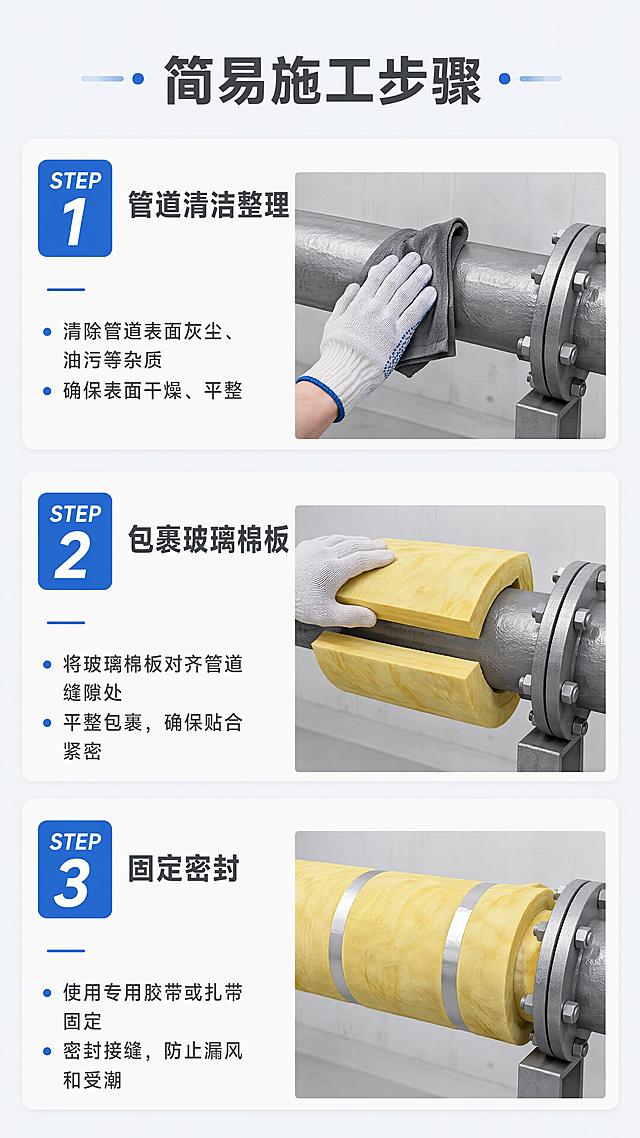 简易施工步骤

STEP 1

管道清洁整理

- 清除管道表面灰尘、油污等杂质
- 确保表面干燥、平整

STEP 2

包裹玻璃棉板

- 将玻璃棉板对齐管道缝隙处
- 平整包裹，确保贴合紧密

STEP 3

固定密封

- 使用专用胶带或扎带固定
- 密封接缝，防止漏风和受潮