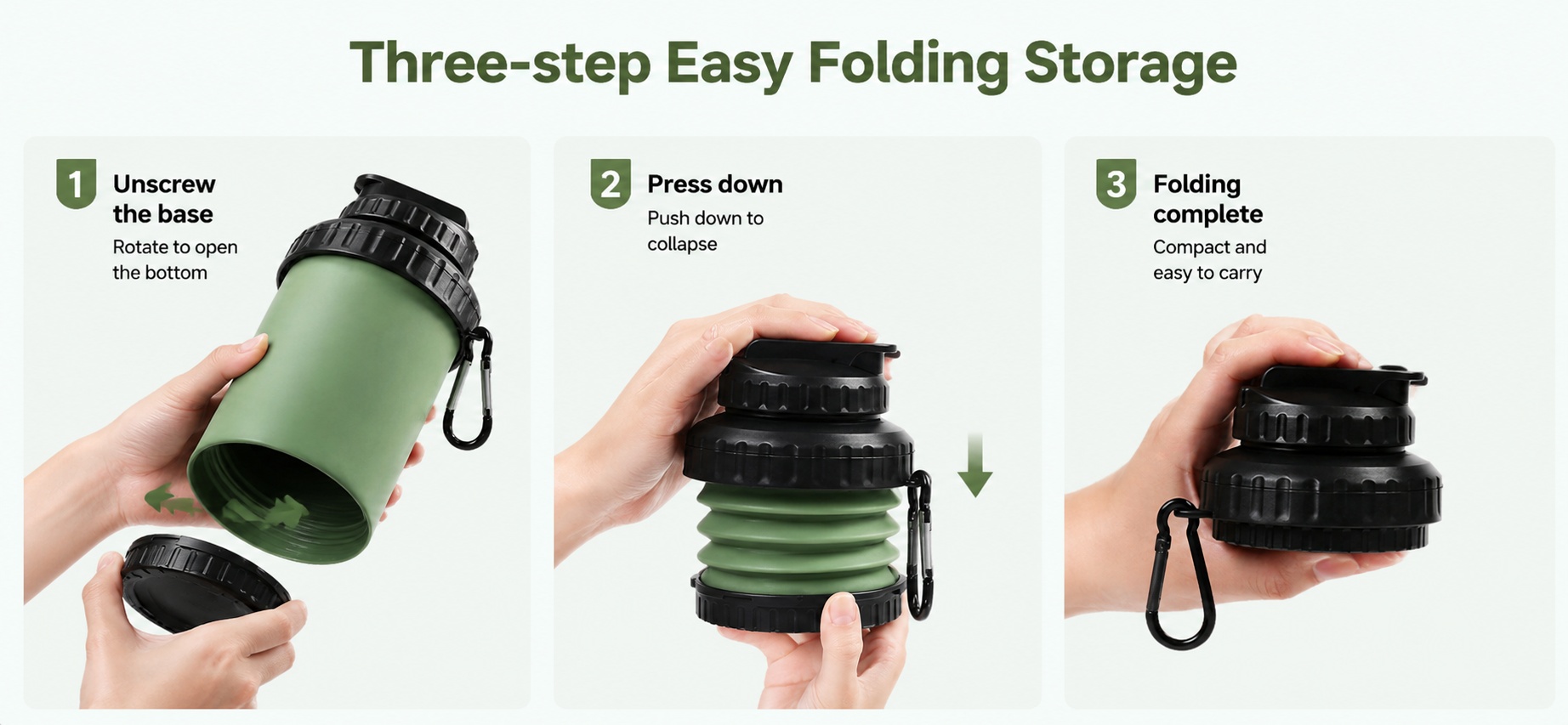 Three-step Easy Folding Storage

1 Unscrew the base
Rotate to open the bottom

2 Press down
Push down to collapse

3 Folding complete
Compact and easy to carry